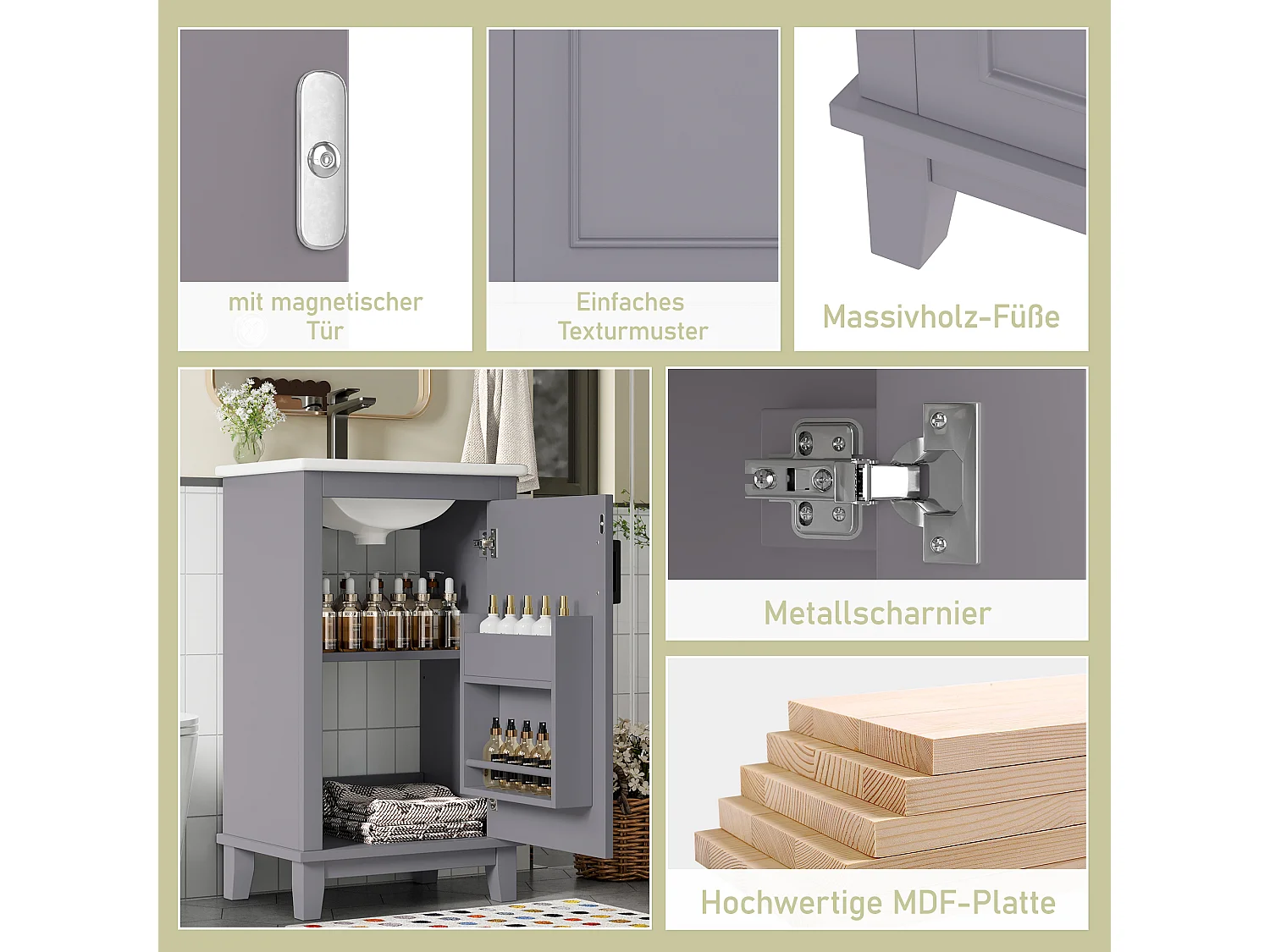 mit magnetischer Tür

Einfaches Texturmuster

Massivholz-Füße

Metallscharnier

Hochwertige MDF-Platte