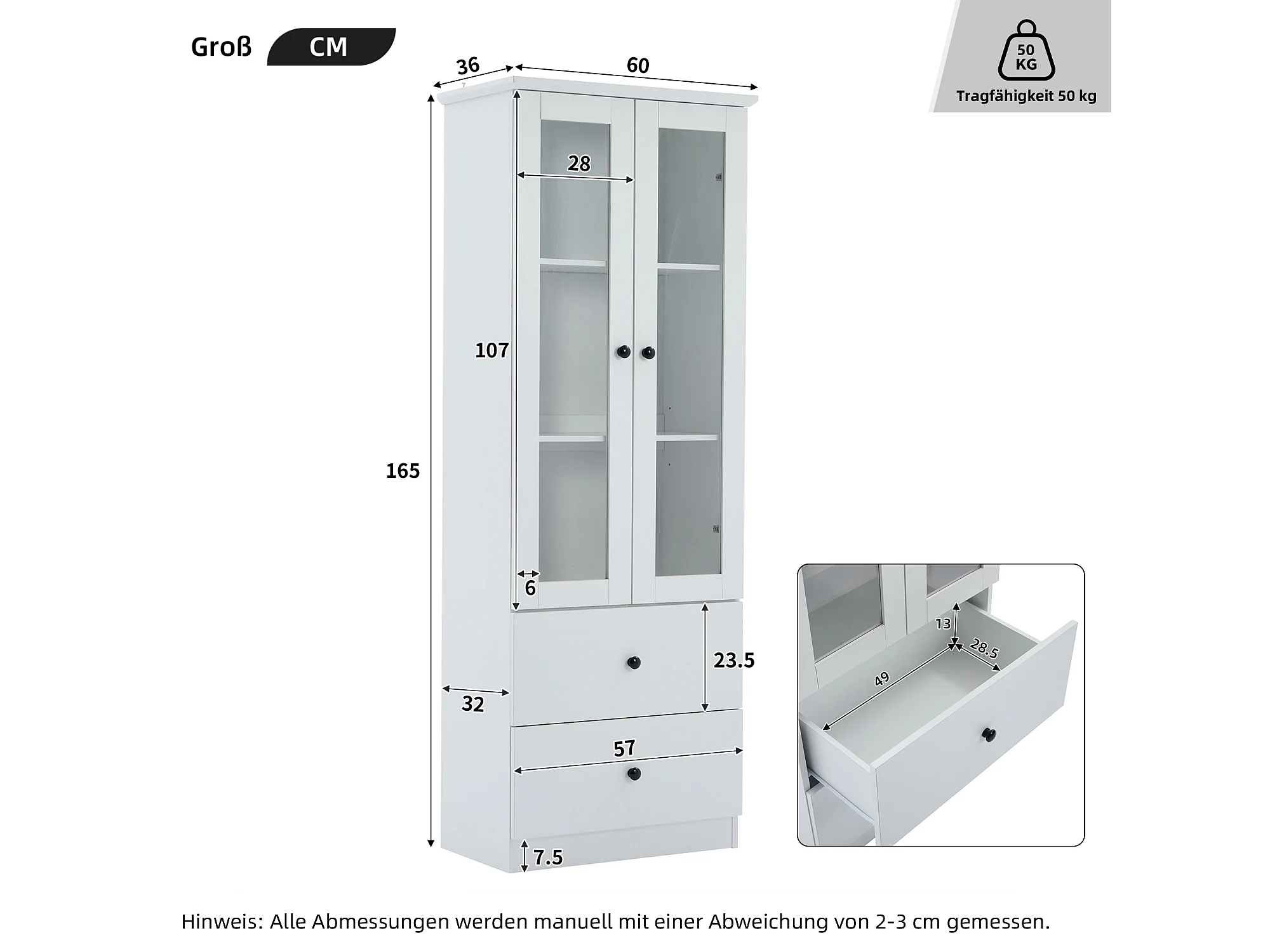 Groß CM

50 KG
Tragfähigkeit 50 kg

36
60
28
107
165
6
23.5
32
57
7.5

13
28.5
49

Hinweis: Alle Abmessungen werden manuell mit einer Abweichung von 2-3 cm gemessen.