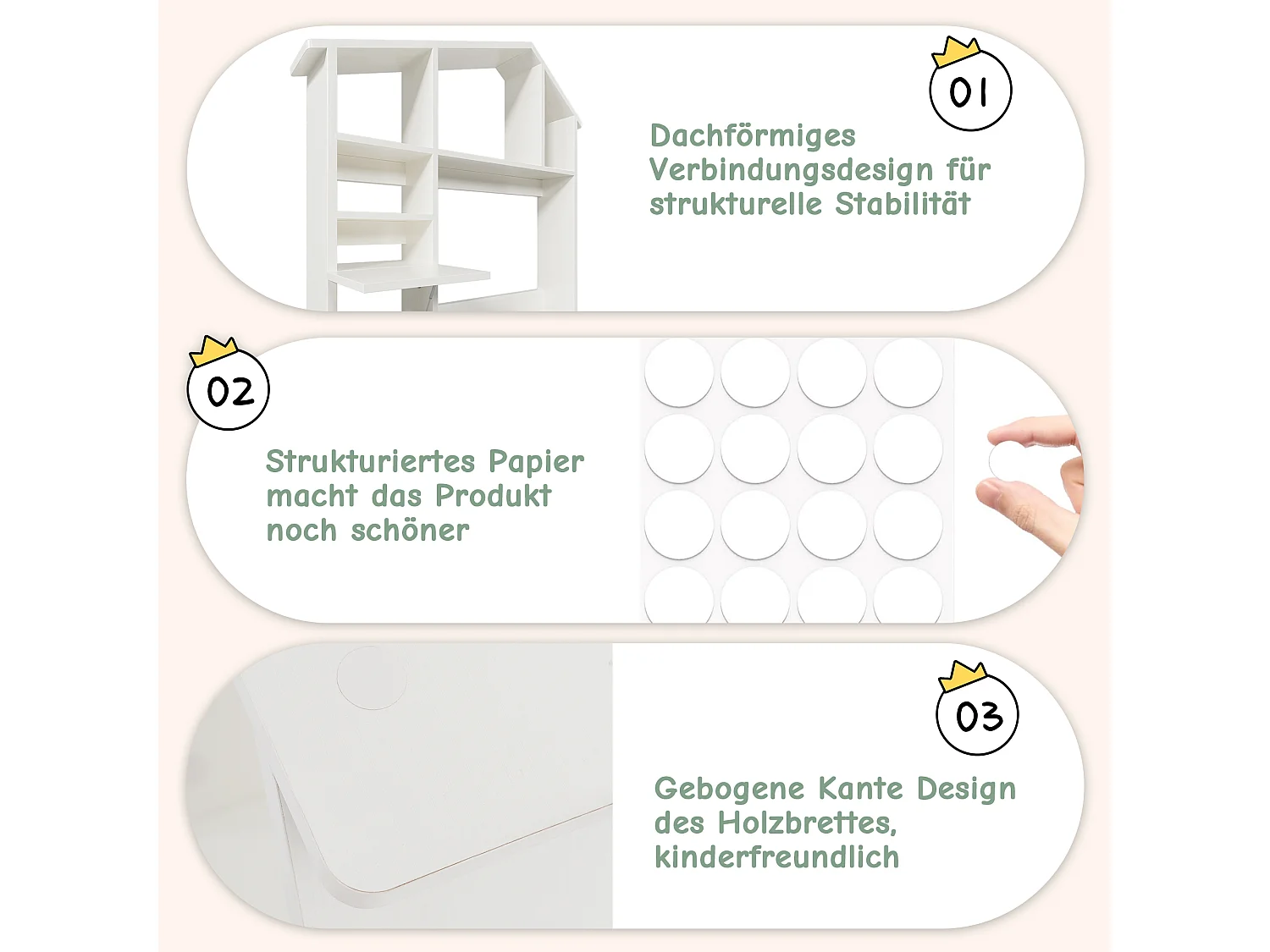 01

Dachförmiges Verbindungsdesign für strukturelle Stabilität

02

Strukturiertes Papier macht das Produkt noch schöner

03

Gebogene Kante Design des Holzbrettes, kinderfreundlich