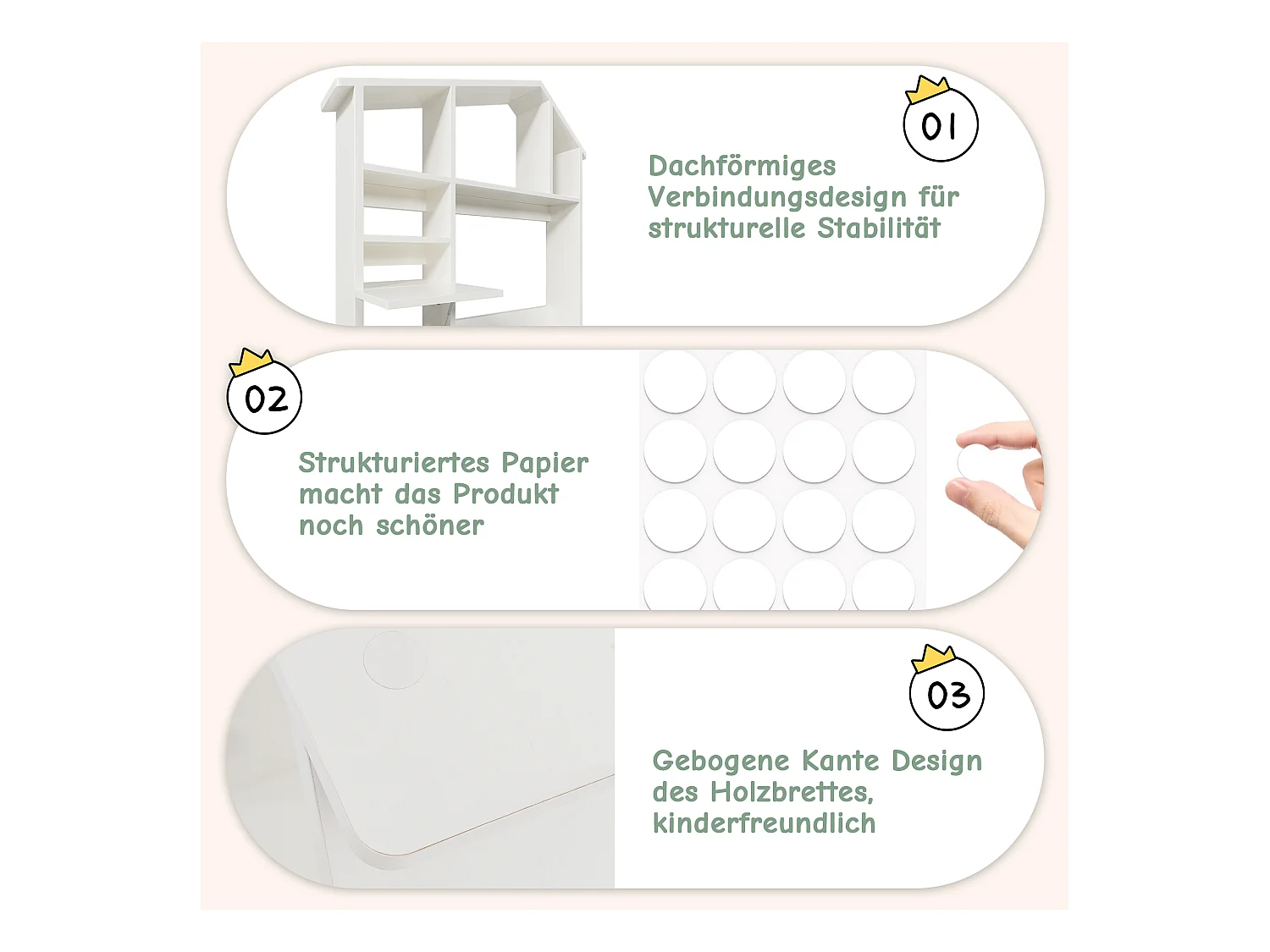 01

Dachförmiges Verbindungsdesign für strukturelle Stabilität

02

Strukturiertes Papier macht das Produkt noch schöner

03

Gebogene Kante Design des Holzbrettes, kinderfreundlich