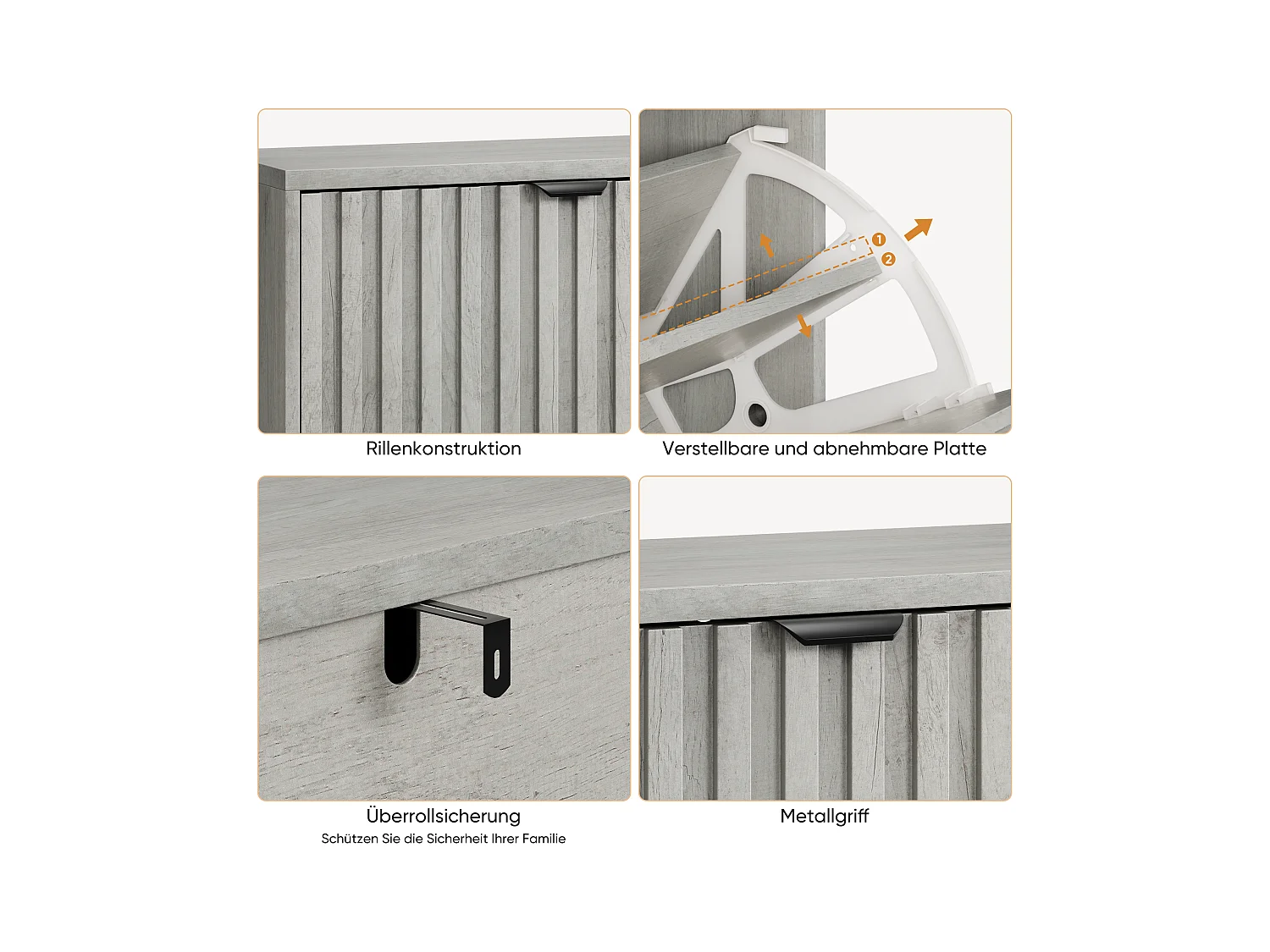 Rillenkonstruktion

1
2

Verstellbare und abnehmbare Platte

Überrollsicherung
Schützen Sie die Sicherheit Ihrer Familie

Metallgriff