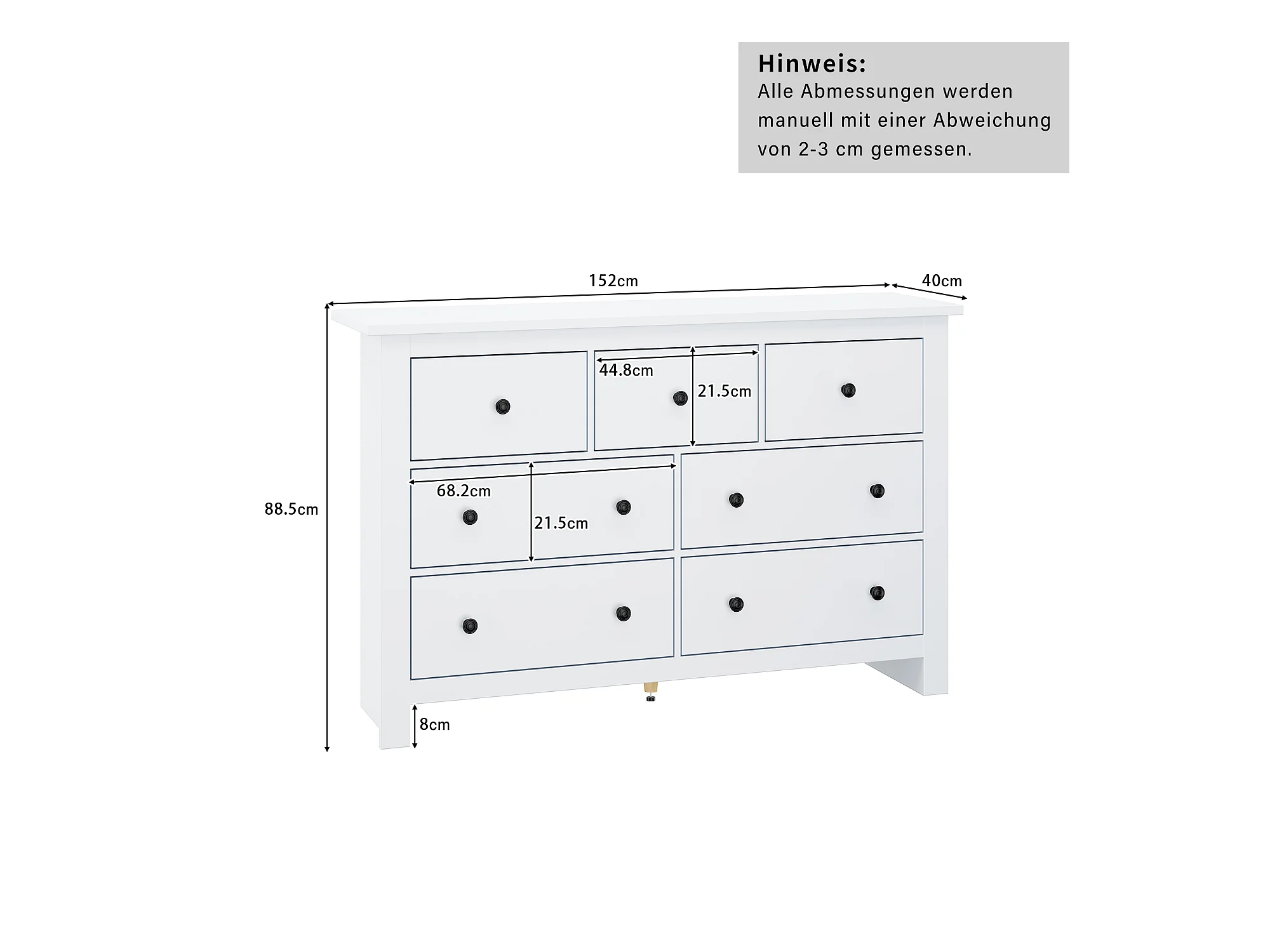 Hinweis:
Alle Abmessungen werden manuell mit einer Abweichung von 2-3 cm gemessen.

152cm
40cm
44.8cm
21.5cm
68.2cm
21.5cm
88.5cm
8cm