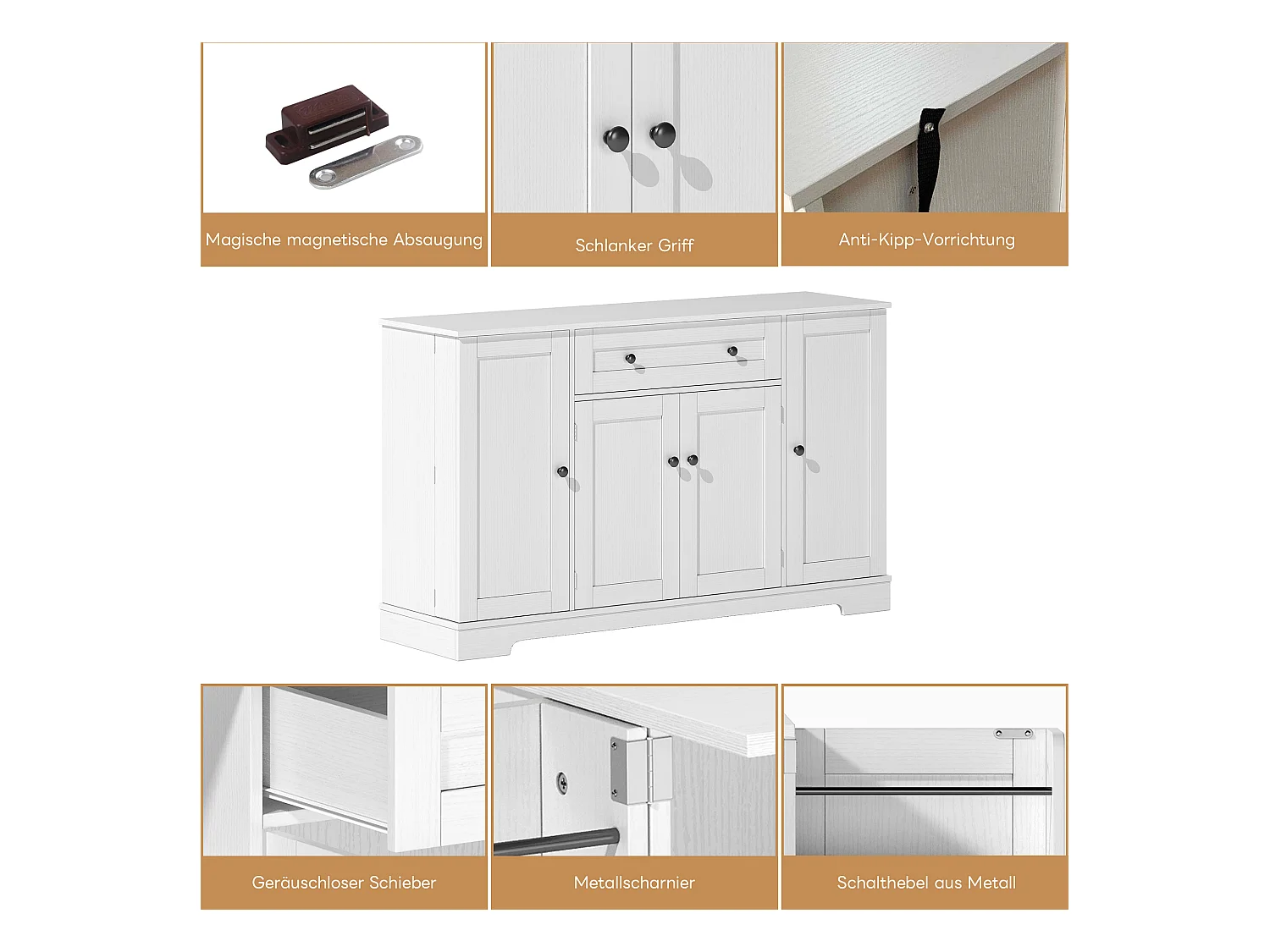 Magische magnetische Absaugung

Schlanker Griff

Anti-Kipp-Vorrichtung

Geräuschloser Schieber

Metallscharnier

Schalthebel aus Metall