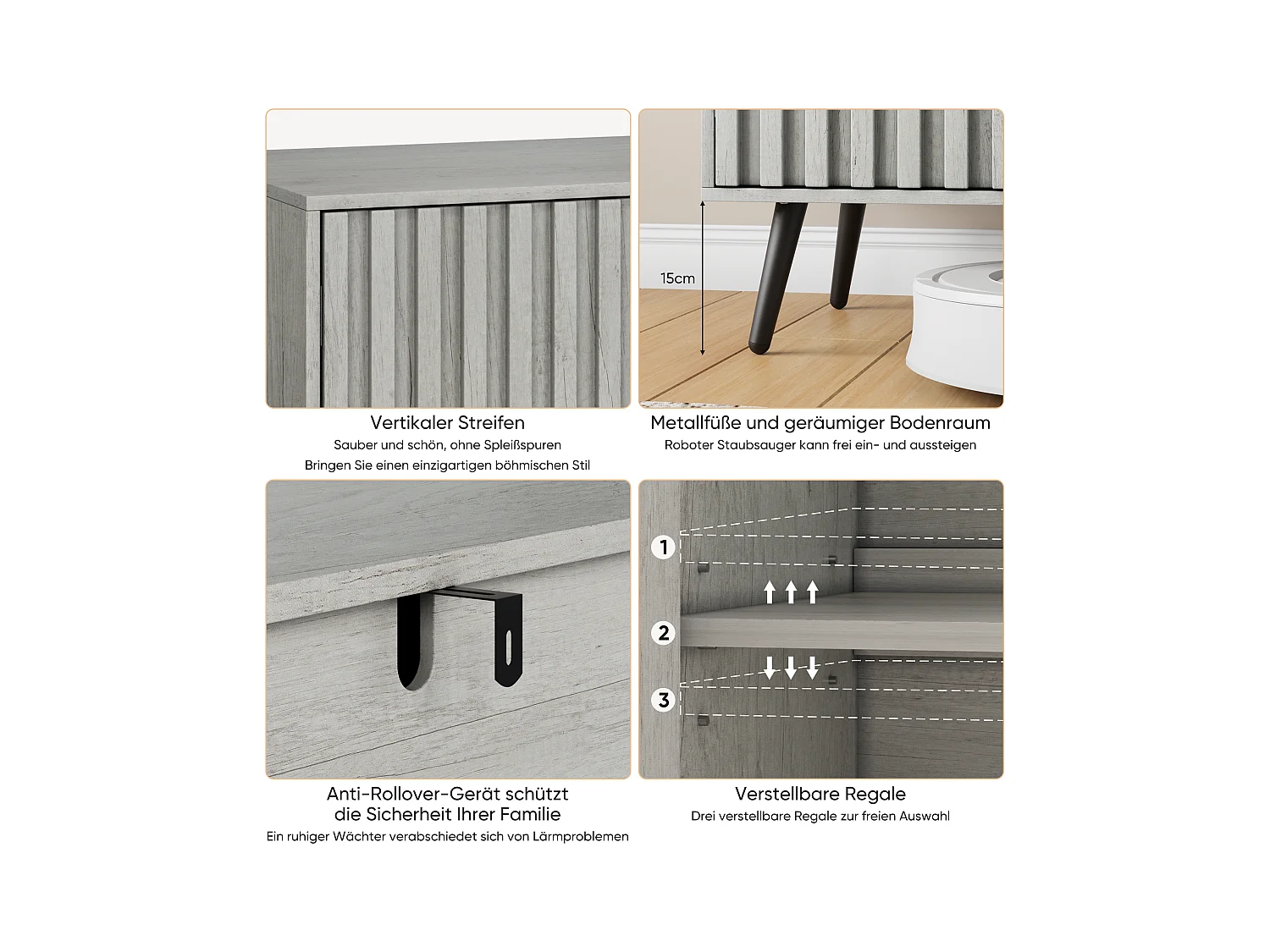 Vertikaler Streifen
Sauber und schön, ohne Spleißspuren
Bringen Sie einen einzigartigen böhmischen Stil

15cm

Metallfüße und geräumiger Bodenraum
Roboter Staubsauger kann frei ein- und aussteigen

Anti-Rollover-Gerät schützt die Sicherheit Ihrer Familie
Ein ruhiger Wächter verabschiedet sich von Lärmproblemen

1
2
3

Verstellbare Regale
Drei verstellbare Regale zur freien Auswahl