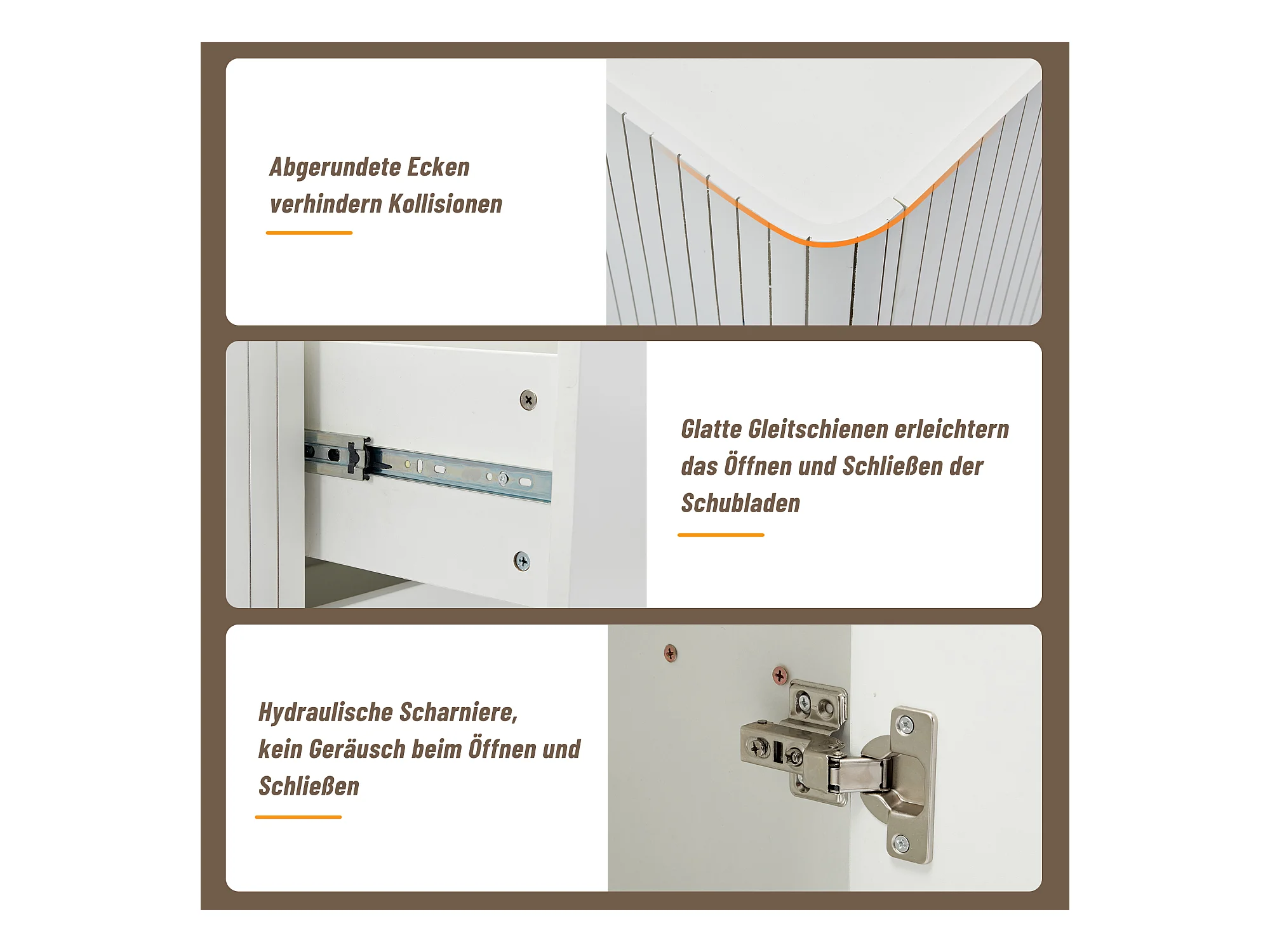 Abgerundete Ecken verhindern Kollisionen

Glatte Gleitschienen erleichtern das Öffnen und Schließen der Schubladen

Hydraulische Scharniere, kein Geräusch beim Öffnen und Schließen