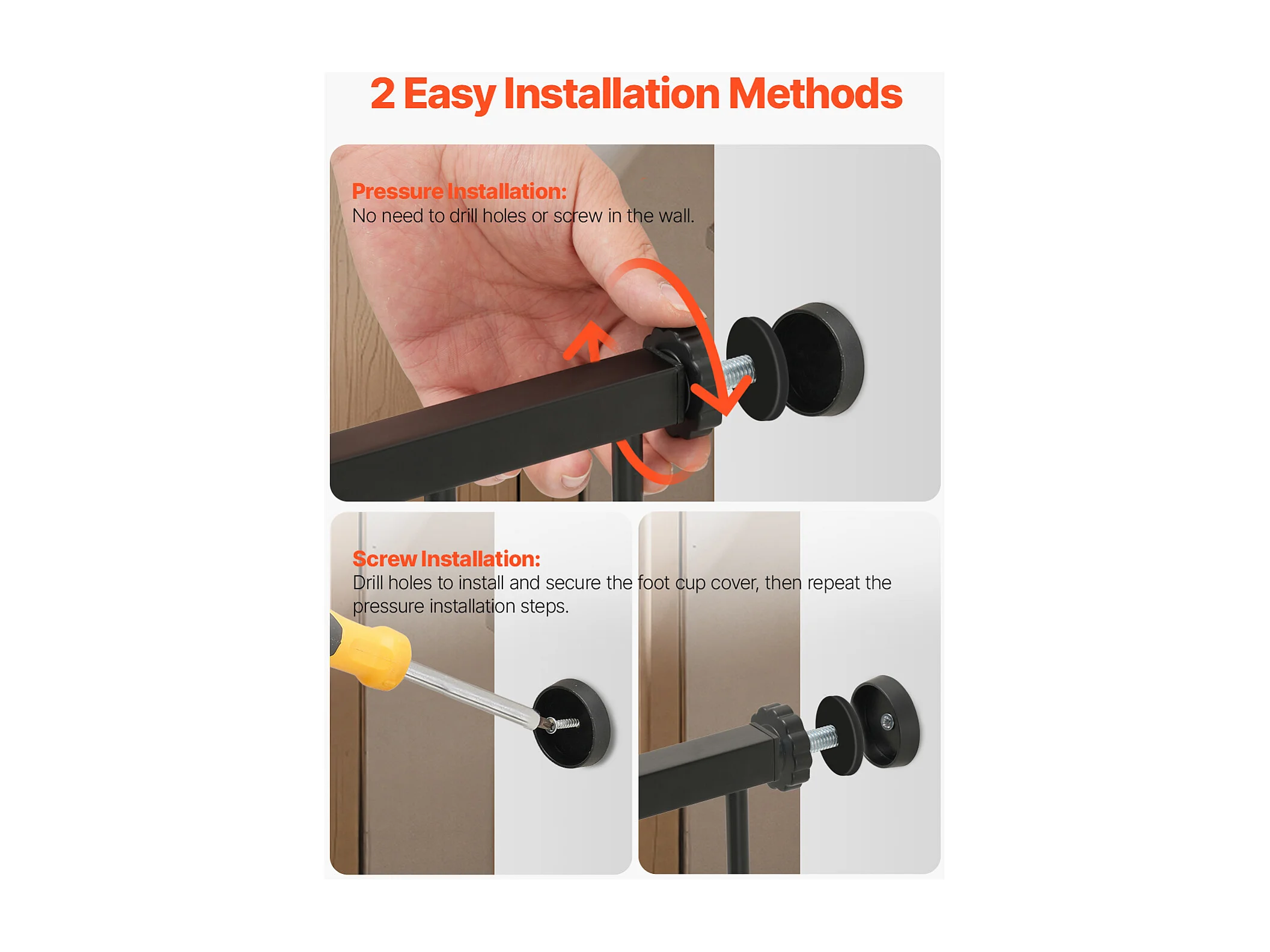 2 Easy Installation Methods

Pressure Installation:
No need to drill holes or screw in the wall.

Screw Installation:
Drill holes to install and secure the foot cup cover, then repeat the pressure installation steps.