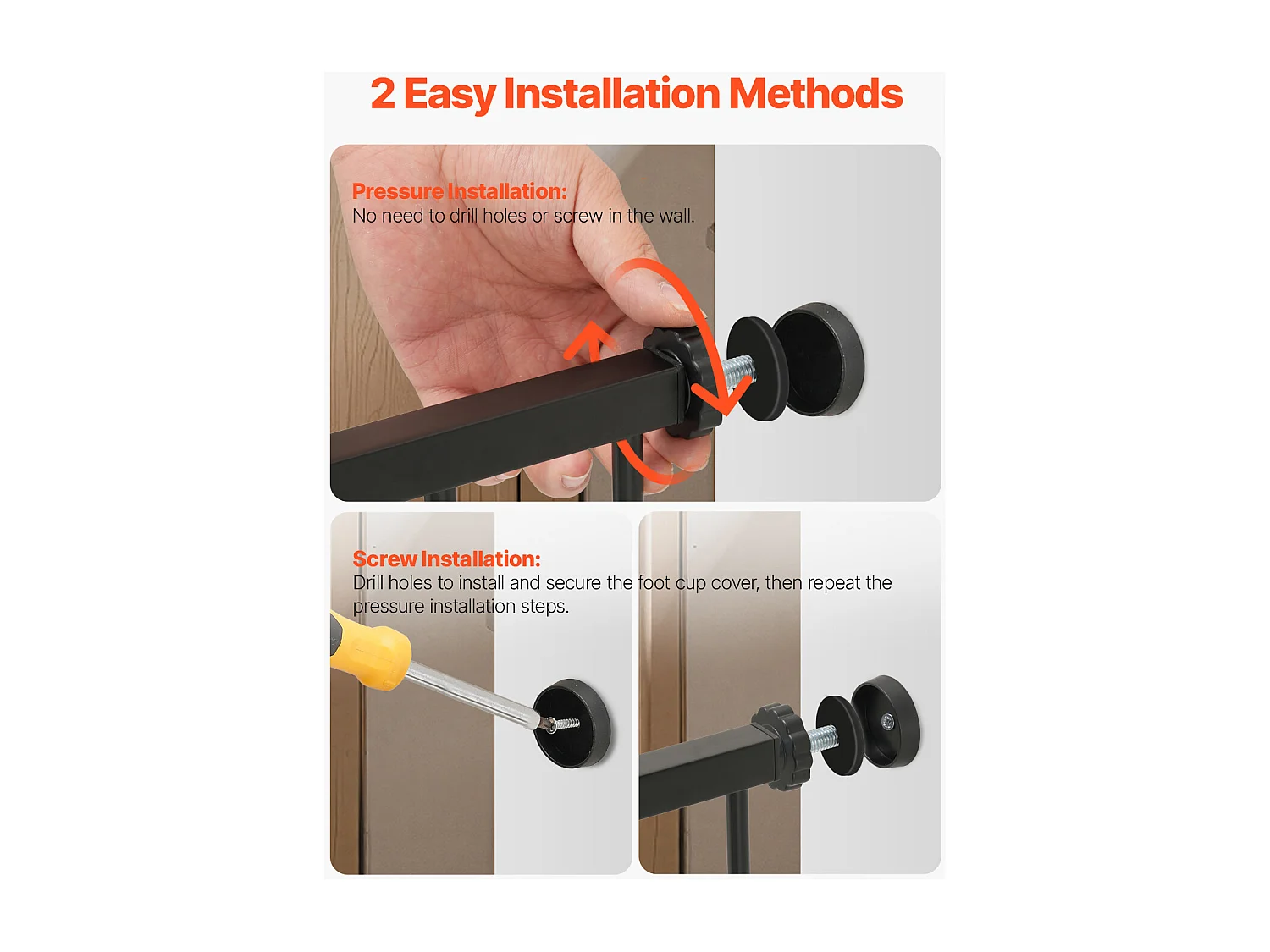 2 Easy Installation Methods

Pressure Installation:
No need to drill holes or screw in the wall.

Screw Installation:
Drill holes to install and secure the foot cup cover, then repeat the pressure installation steps.