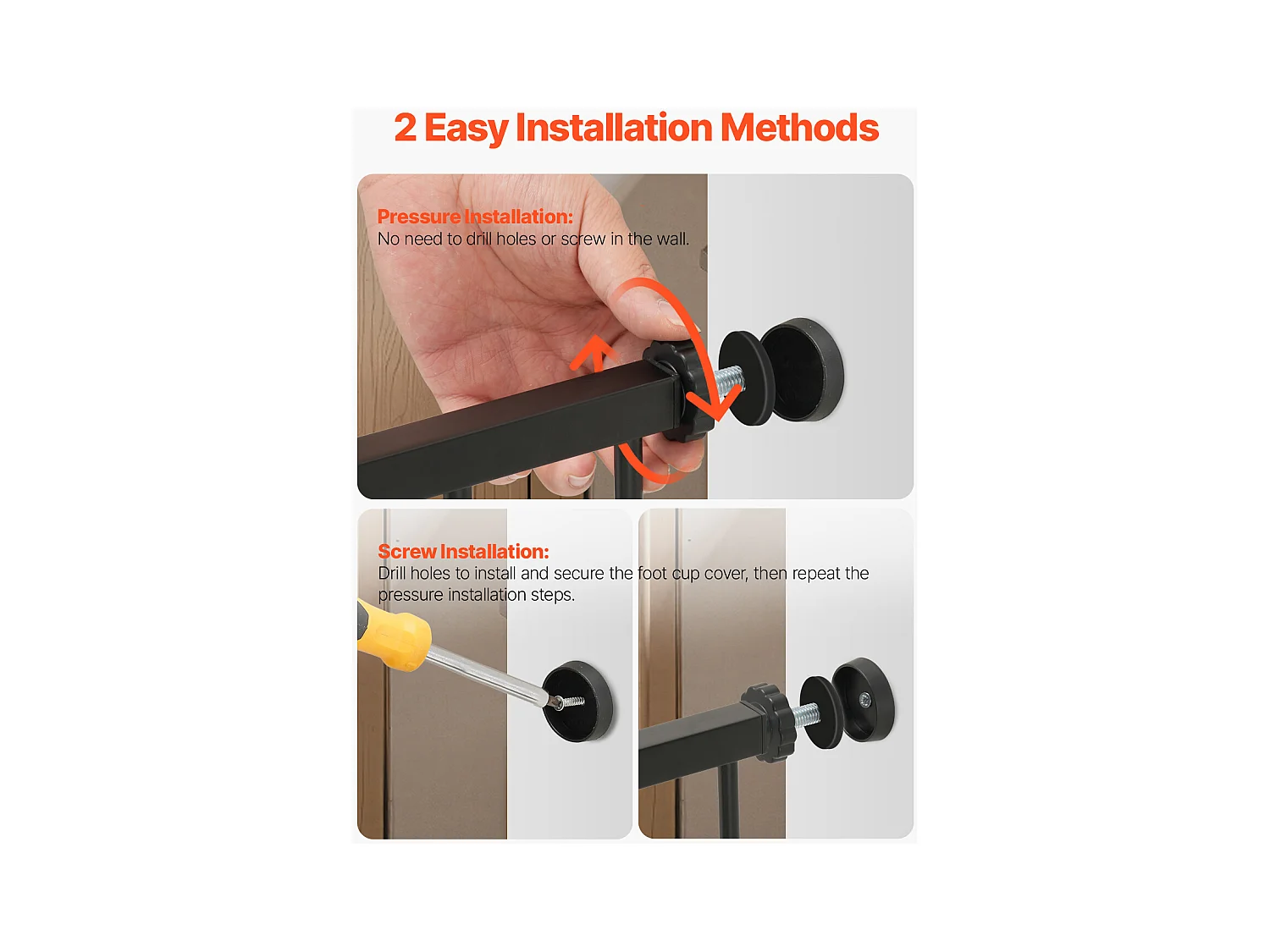 2 Easy Installation Methods

Pressure Installation:
No need to drill holes or screw in the wall.

Screw Installation:
Drill holes to install and secure the foot cup cover, then repeat the pressure installation steps.