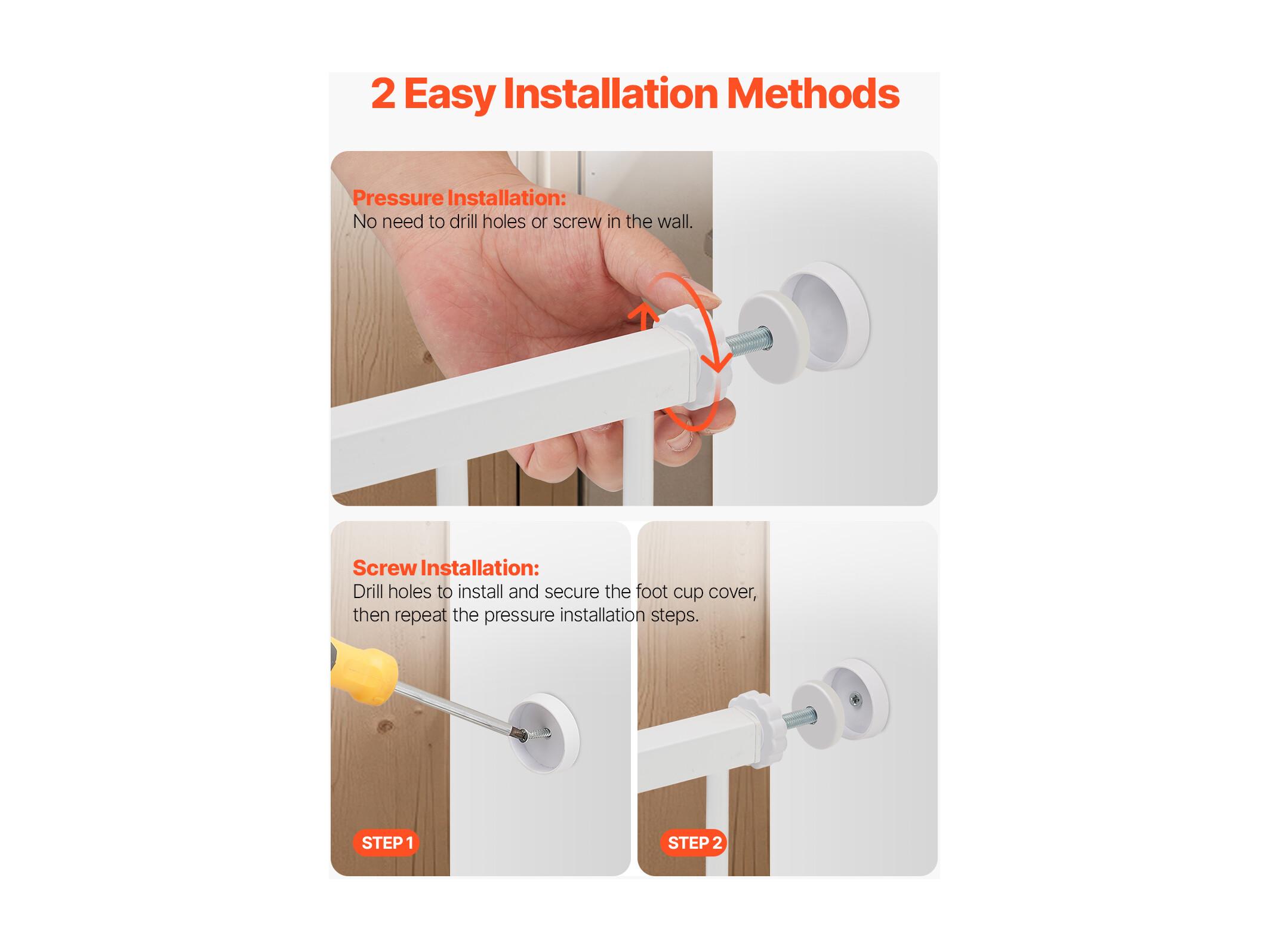 2 Easy Installation Methods

Pressure Installation:
No need to drill holes or screw in the wall.

Screw Installation:
Drill holes to install and secure the foot cup cover, then repeat the pressure installation steps.

STEP 1

STEP 2