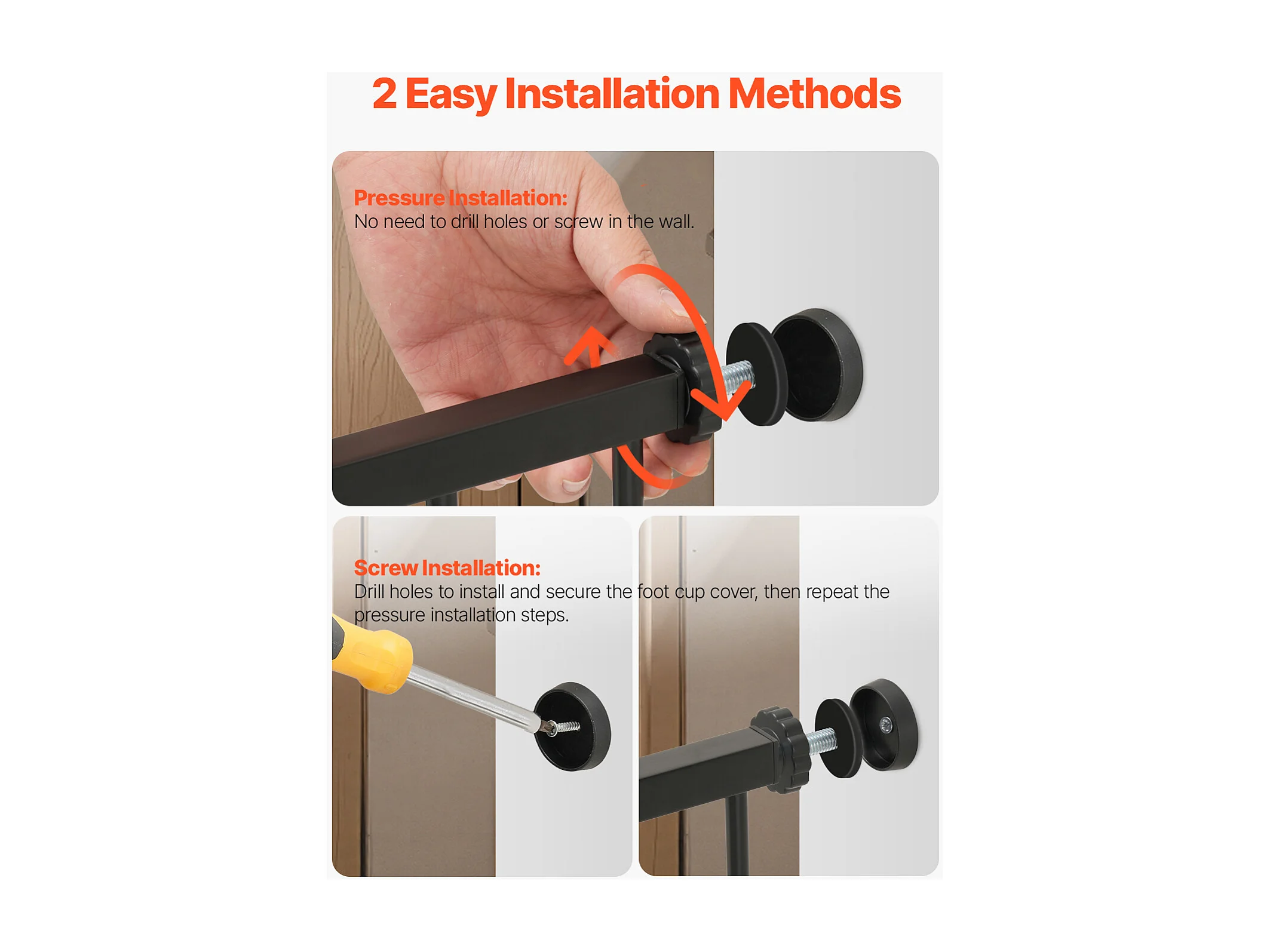 2 Easy Installation Methods

Pressure Installation:
No need to drill holes or screw in the wall.

Screw Installation:
Drill holes to install and secure the foot cup cover, then repeat the pressure installation steps.