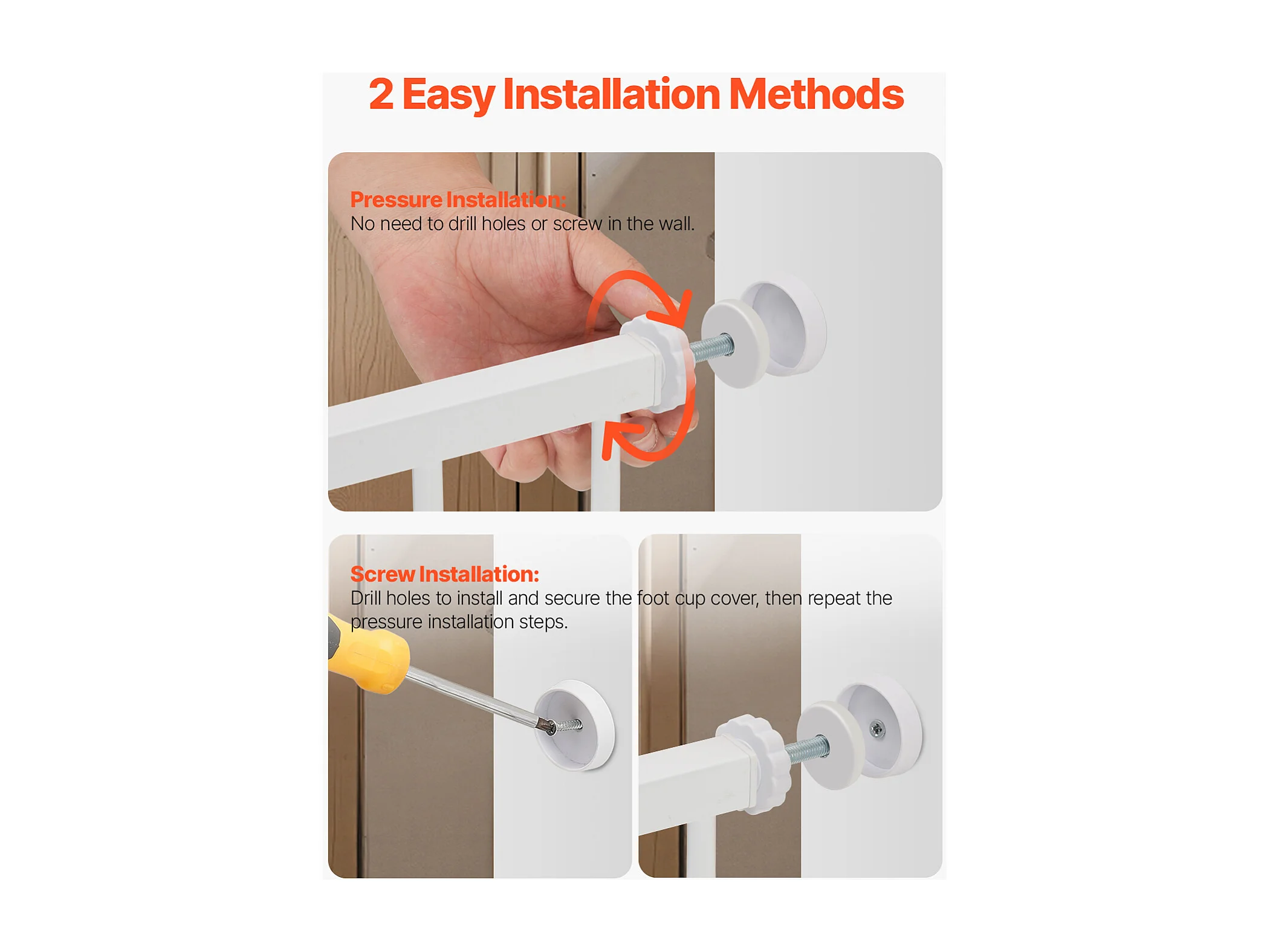 2 Easy Installation Methods

Pressure Installation:
No need to drill holes or screw in the wall.

Screw Installation:
Drill holes to install and secure the foot cup cover, then repeat the pressure installation steps.