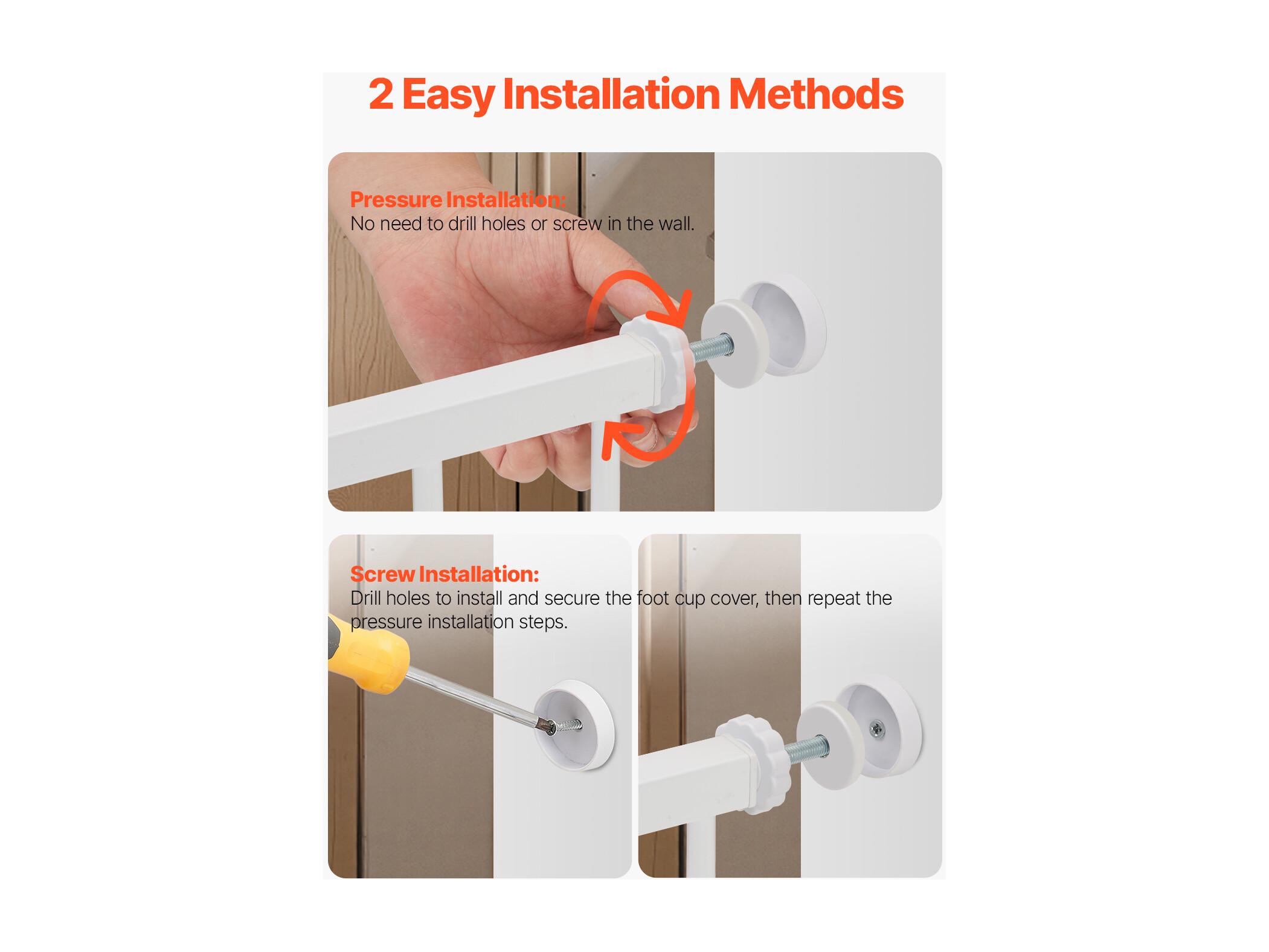 2 Easy Installation Methods

Pressure Installation:
No need to drill holes or screw in the wall.

Screw Installation:
Drill holes to install and secure the foot cup cover, then repeat the pressure installation steps.