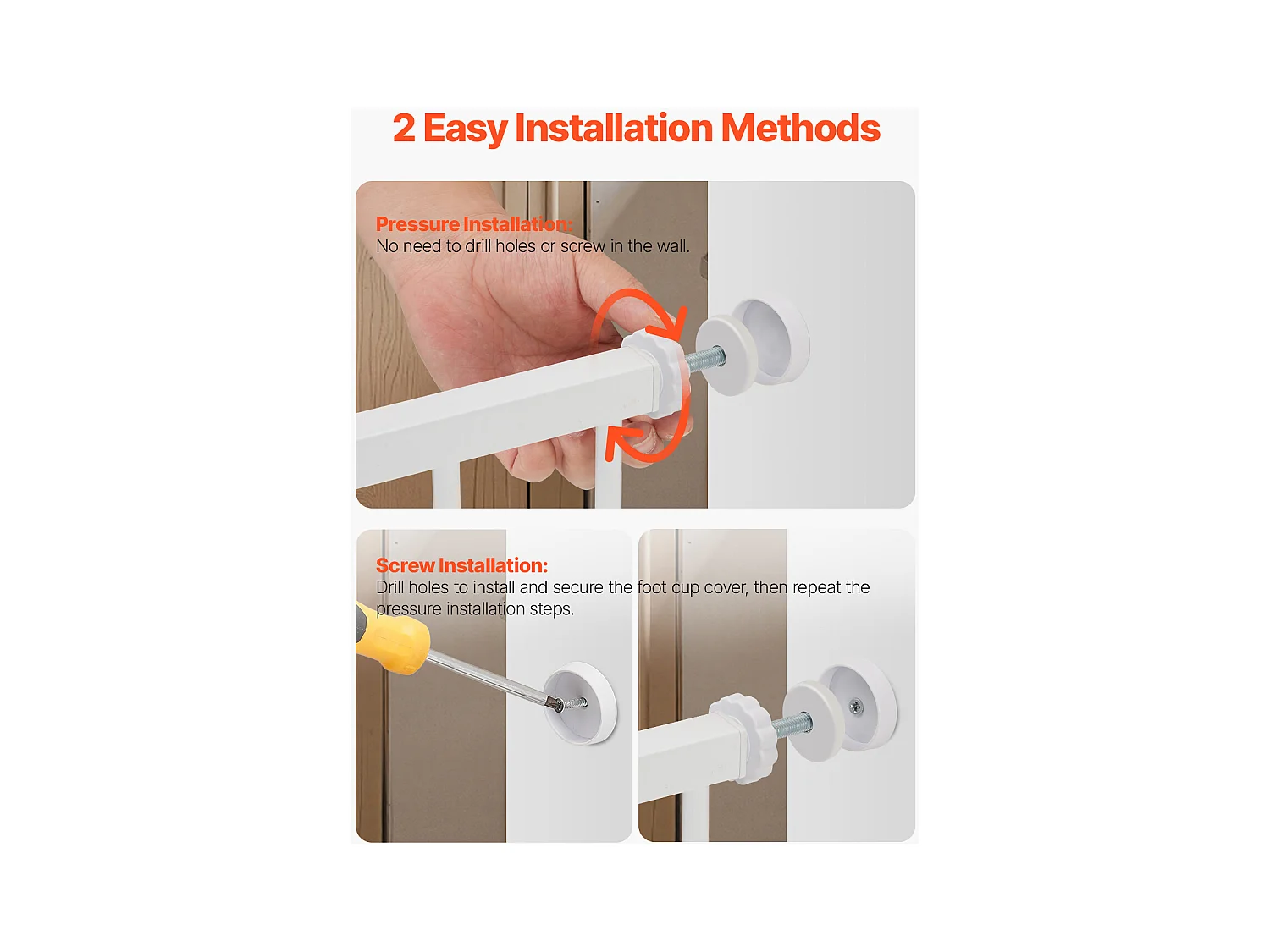 2 Easy Installation Methods

Pressure Installation:
No need to drill holes or screw in the wall.

Screw Installation:
Drill holes to install and secure the foot cup cover, then repeat the pressure installation steps.