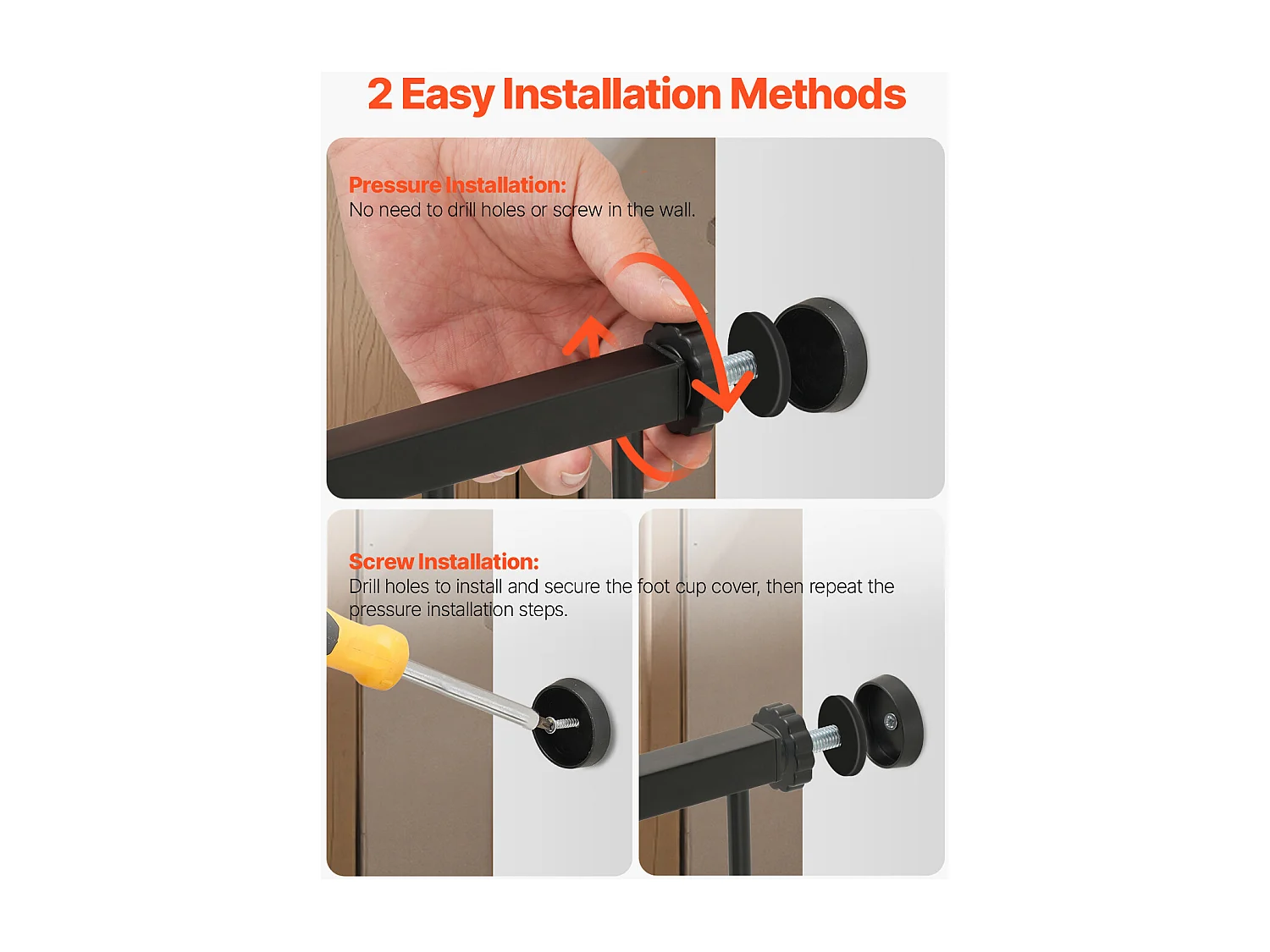 2 Easy Installation Methods

Pressure Installation:
No need to drill holes or screw in the wall.

Screw Installation:
Drill holes to install and secure the foot cup cover, then repeat the pressure installation steps.