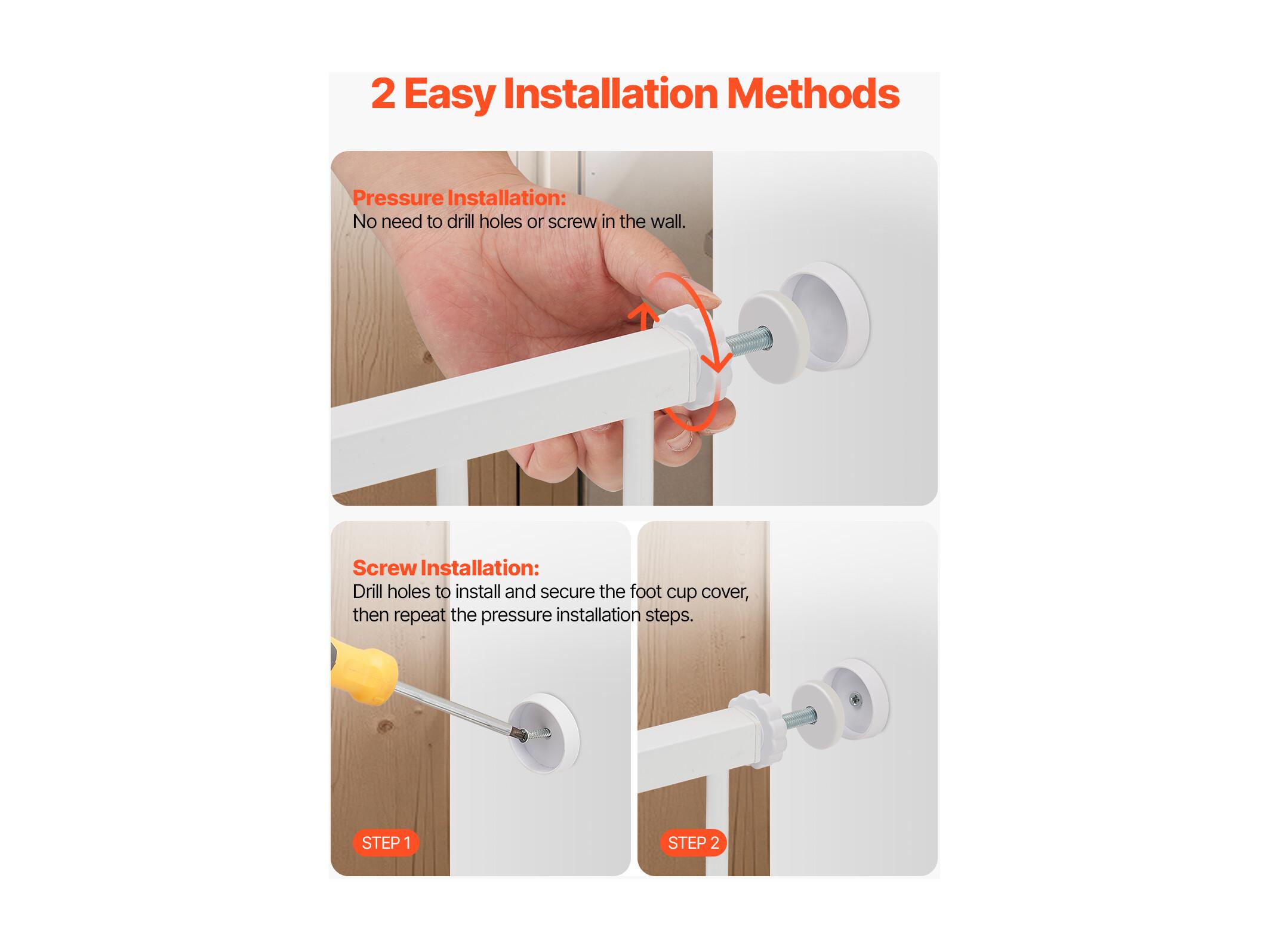 2 Easy Installation Methods

Pressure Installation:
No need to drill holes or screw in the wall.

Screw Installation:
Drill holes to install and secure the foot cup cover, then repeat the pressure installation steps.

STEP 1

STEP 2