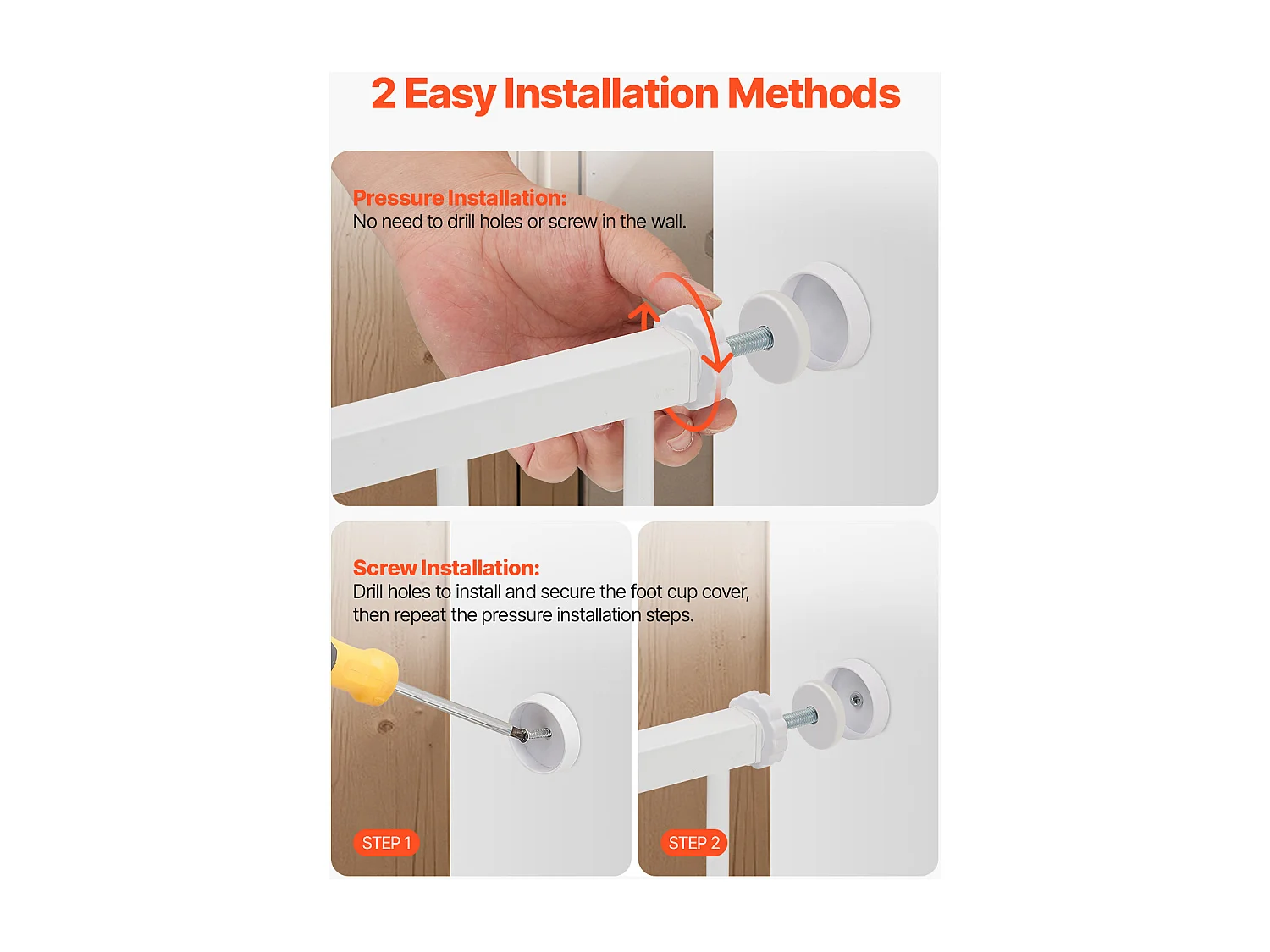 2 Easy Installation Methods

Pressure Installation:
No need to drill holes or screw in the wall.

Screw Installation:
Drill holes to install and secure the foot cup cover, then repeat the pressure installation steps.

STEP 1

STEP 2