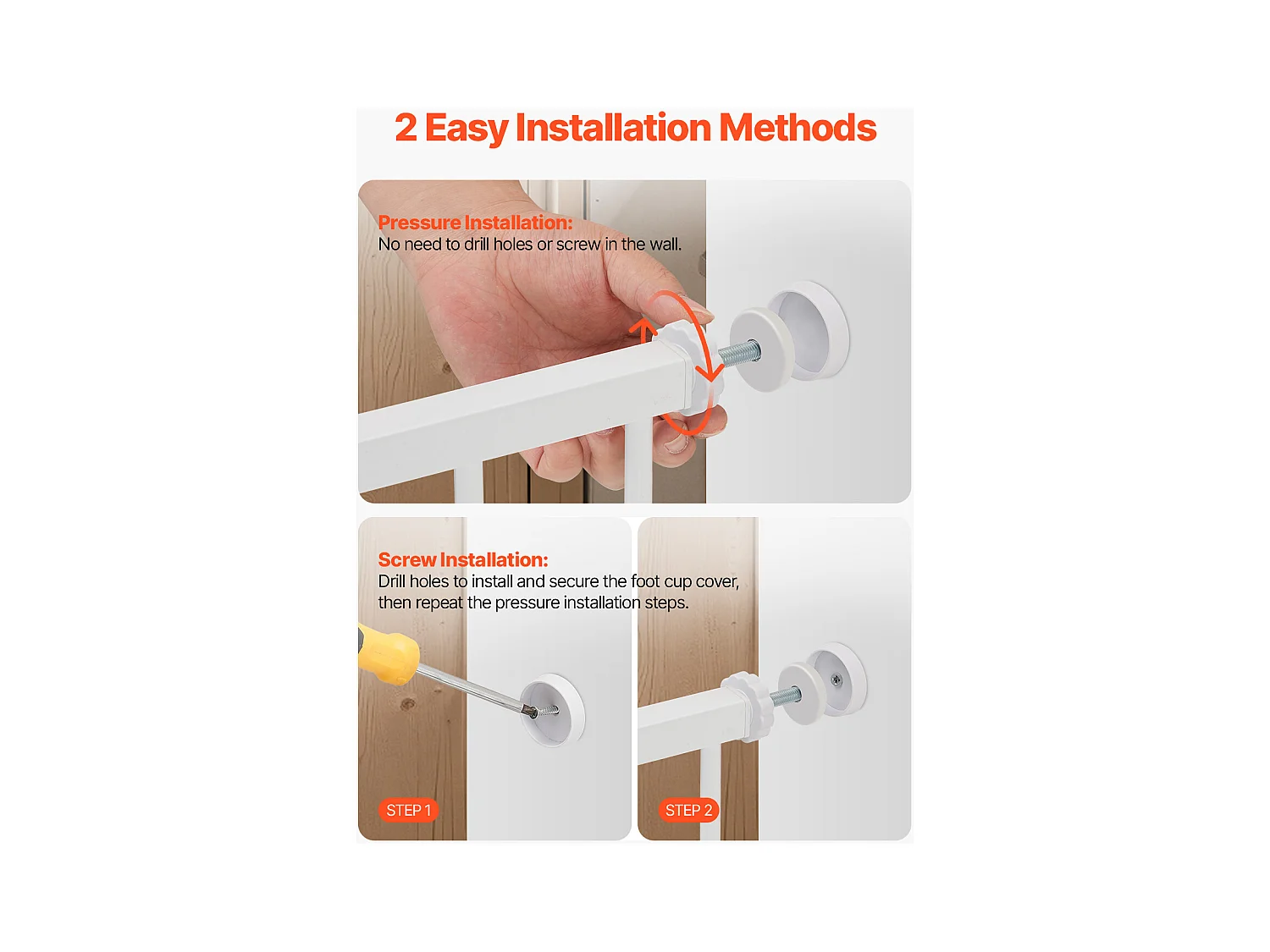 2 Easy Installation Methods

Pressure Installation:
No need to drill holes or screw in the wall.

Screw Installation:
Drill holes to install and secure the foot cup cover, then repeat the pressure installation steps.

STEP 1

STEP 2