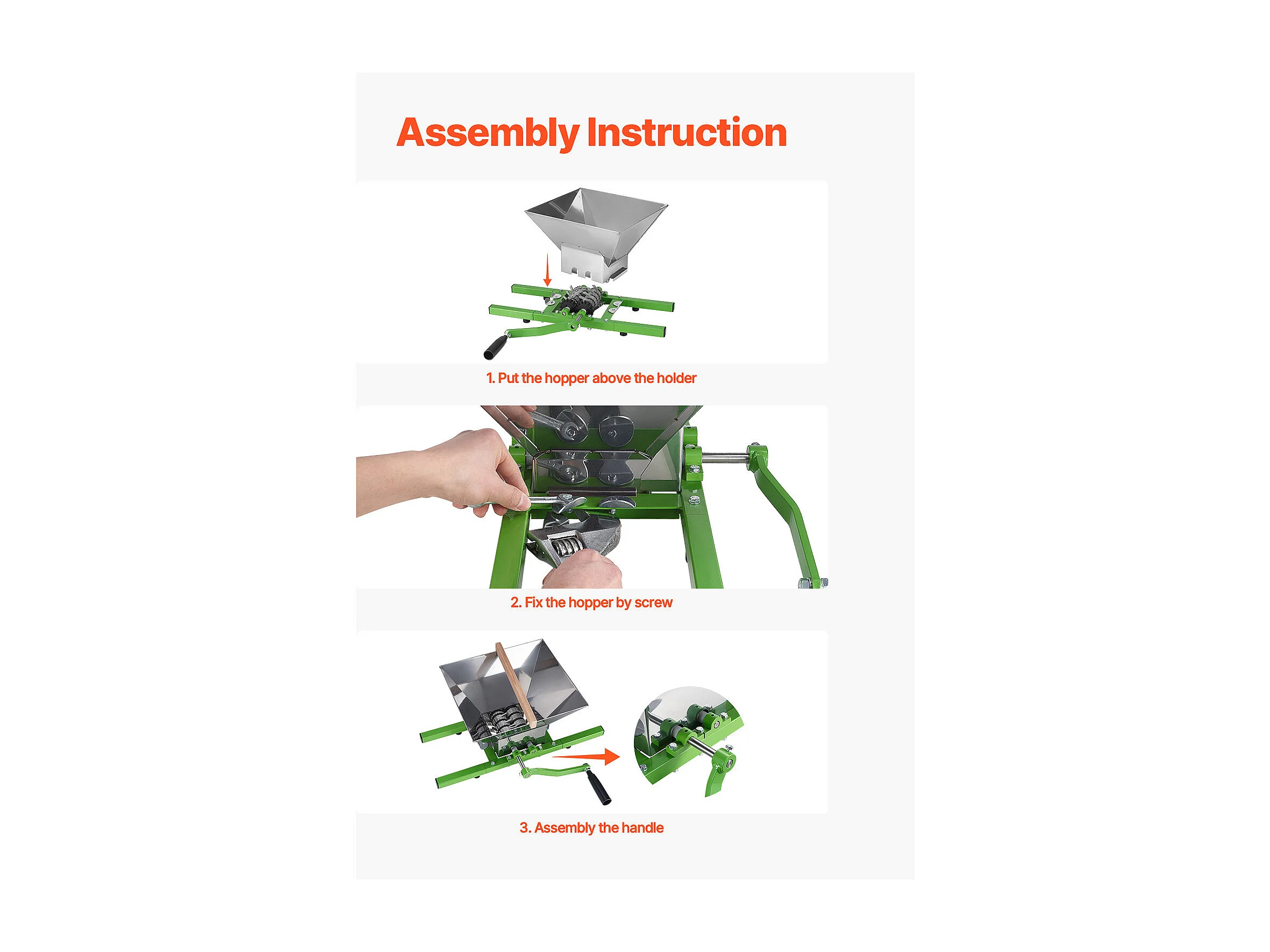 Assembly Instruction

1. Put the hopper above the holder

2. Fix the hopper by screw

3. Assembly the handle