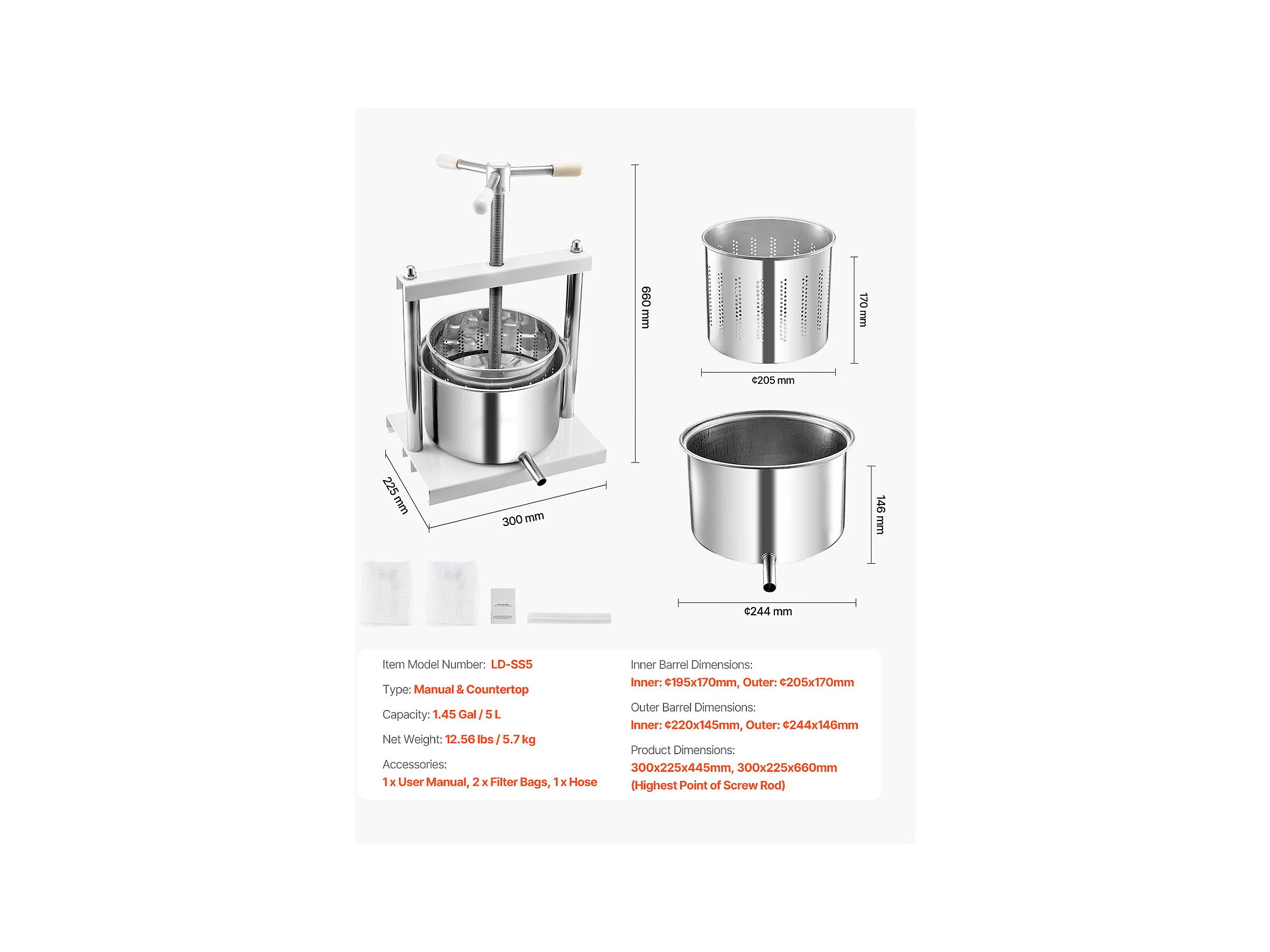 660 mm

225 mm

300 mm

170 mm

¢205 mm

146 mm

¢244 mm

Item Model Number: LD-SS5

Type: Manual & Countertop

Capacity: 1.45 Gal / 5 L

Net Weight: 12.56 lbs / 5.7 kg

Accessories:
1 x User Manual, 2 x Filter Bags, 1 x Hose

Inner Barrel Dimensions:
Inner: ¢195x170mm, Outer: ¢205x170mm

Outer Barrel Dimensions:
Inner: ¢220x145mm, Outer: ¢244x146mm

Product Dimensions:
300x225x445mm, 300x225x660mm
(Highest Point of Screw Rod)