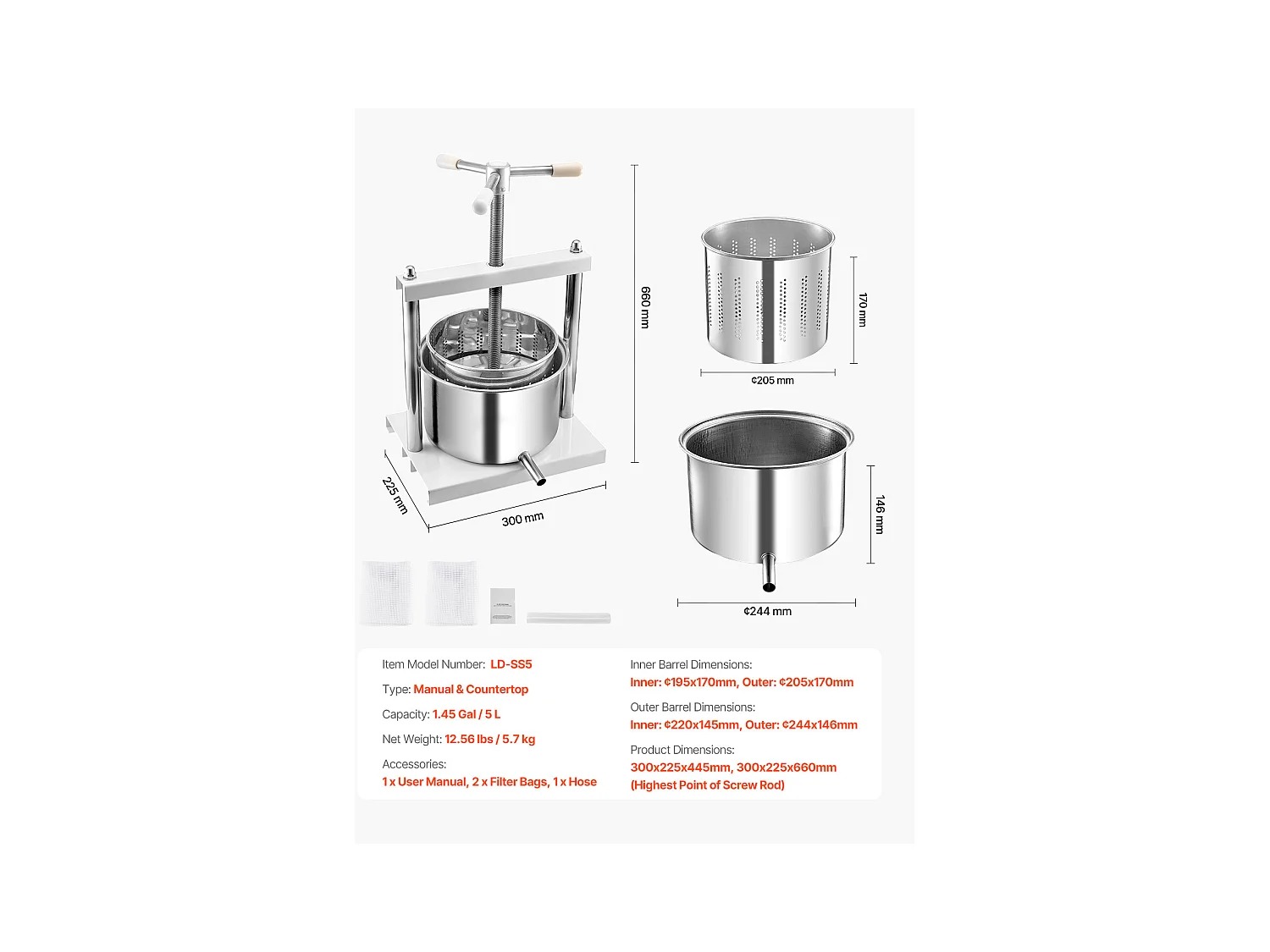 660 mm

225 mm

300 mm

170 mm

¢205 mm

146 mm

¢244 mm

Item Model Number: LD-SS5

Type: Manual & Countertop

Capacity: 1.45 Gal / 5 L

Net Weight: 12.56 lbs / 5.7 kg

Accessories:
1 x User Manual, 2 x Filter Bags, 1 x Hose

Inner Barrel Dimensions:
Inner: ¢195x170mm, Outer: ¢205x170mm

Outer Barrel Dimensions:
Inner: ¢220x145mm, Outer: ¢244x146mm

Product Dimensions:
300x225x445mm, 300x225x660mm
(Highest Point of Screw Rod)