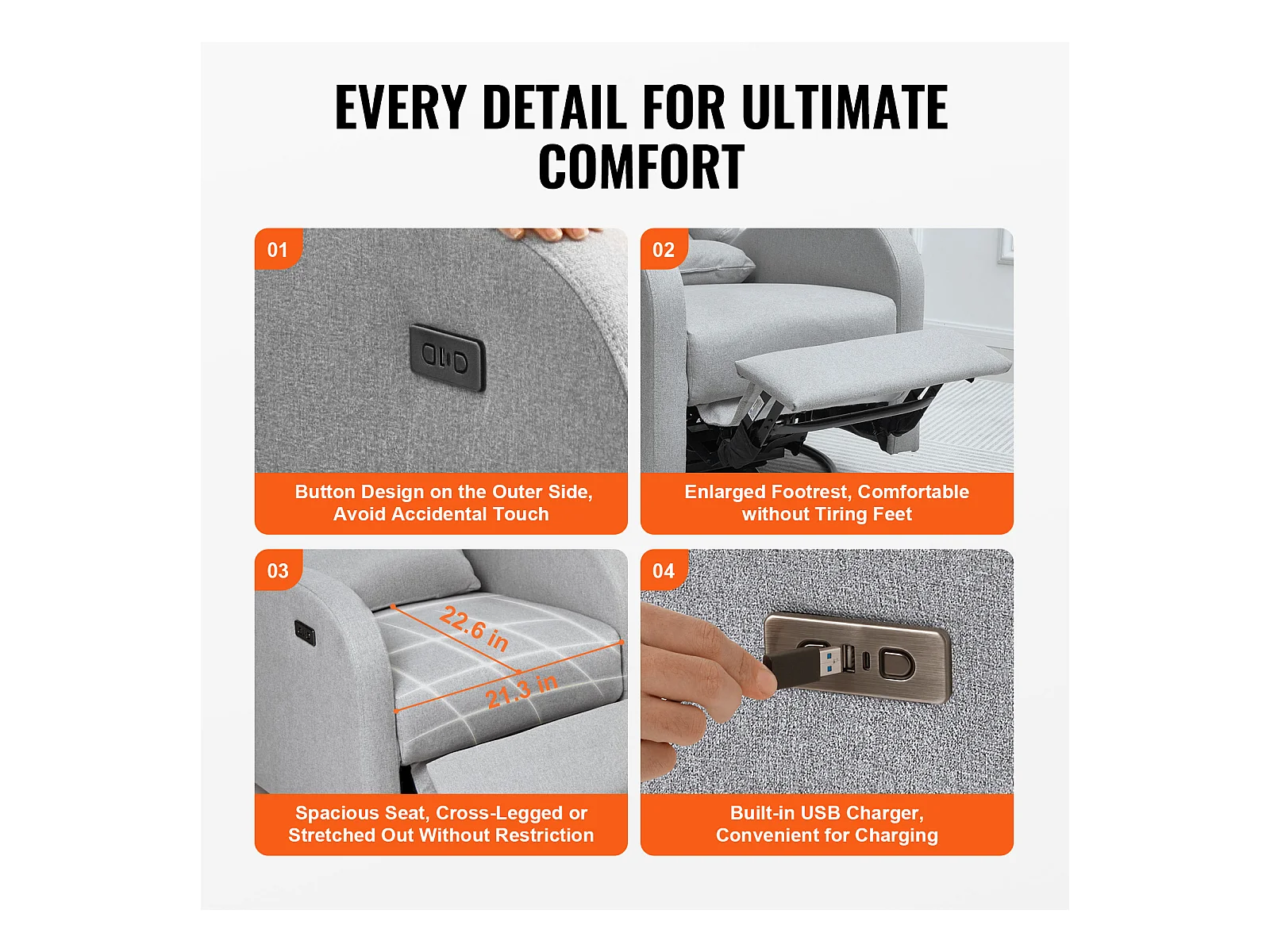 EVERY DETAIL FOR ULTIMATE COMFORT

01

Button Design on the Outer Side, Avoid Accidental Touch

02

Enlarged Footrest, Comfortable without Tiring Feet

03

22.6 in

21.3 in

Spacious Seat, Cross-Legged or Stretched Out Without Restriction

04

Built-in USB Charger, Convenient for Charging