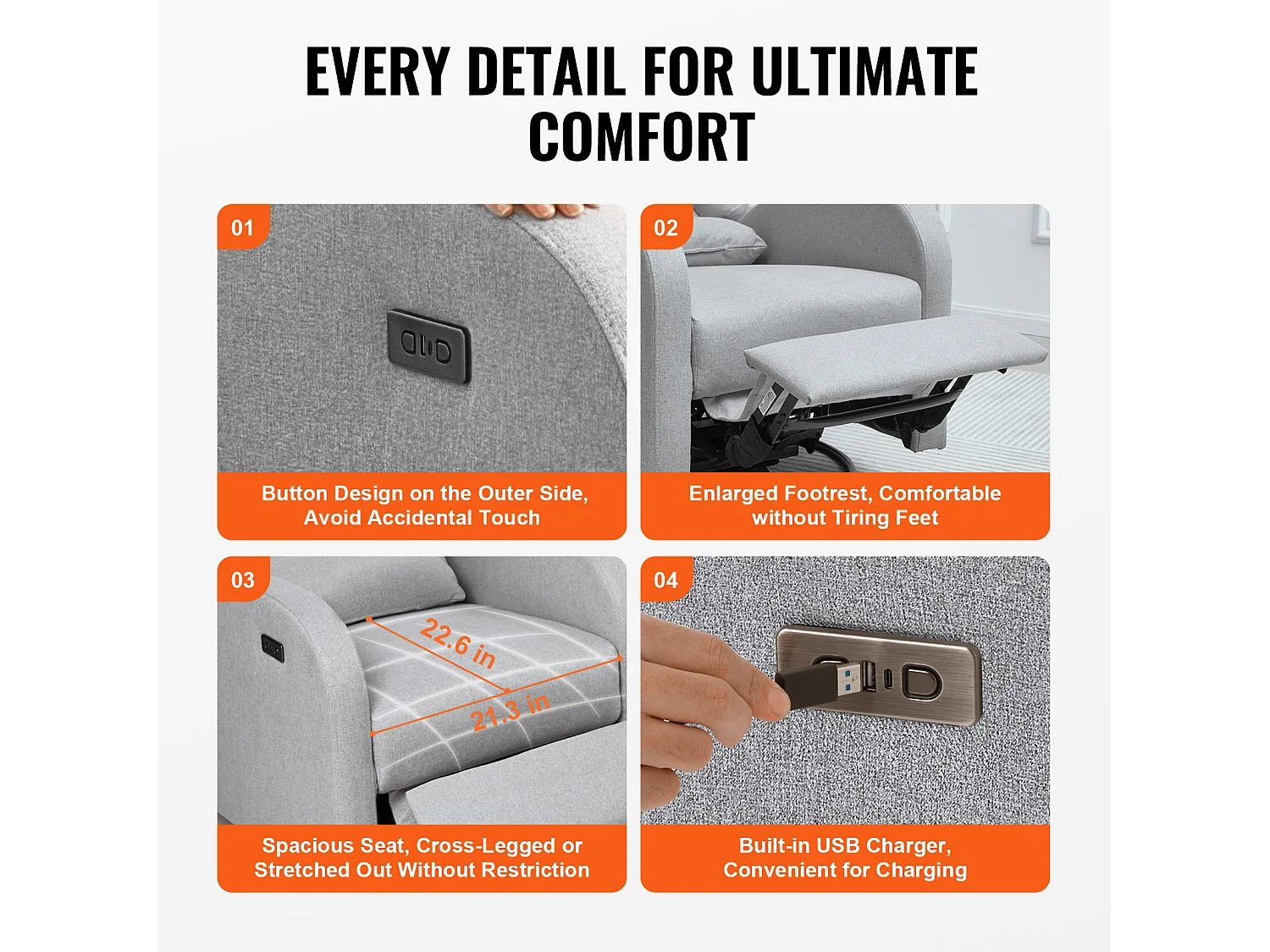 EVERY DETAIL FOR ULTIMATE COMFORT

01

Button Design on the Outer Side, Avoid Accidental Touch

02

Enlarged Footrest, Comfortable without Tiring Feet

03

22.6 in

21.3 in

Spacious Seat, Cross-Legged or Stretched Out Without Restriction

04

Built-in USB Charger, Convenient for Charging