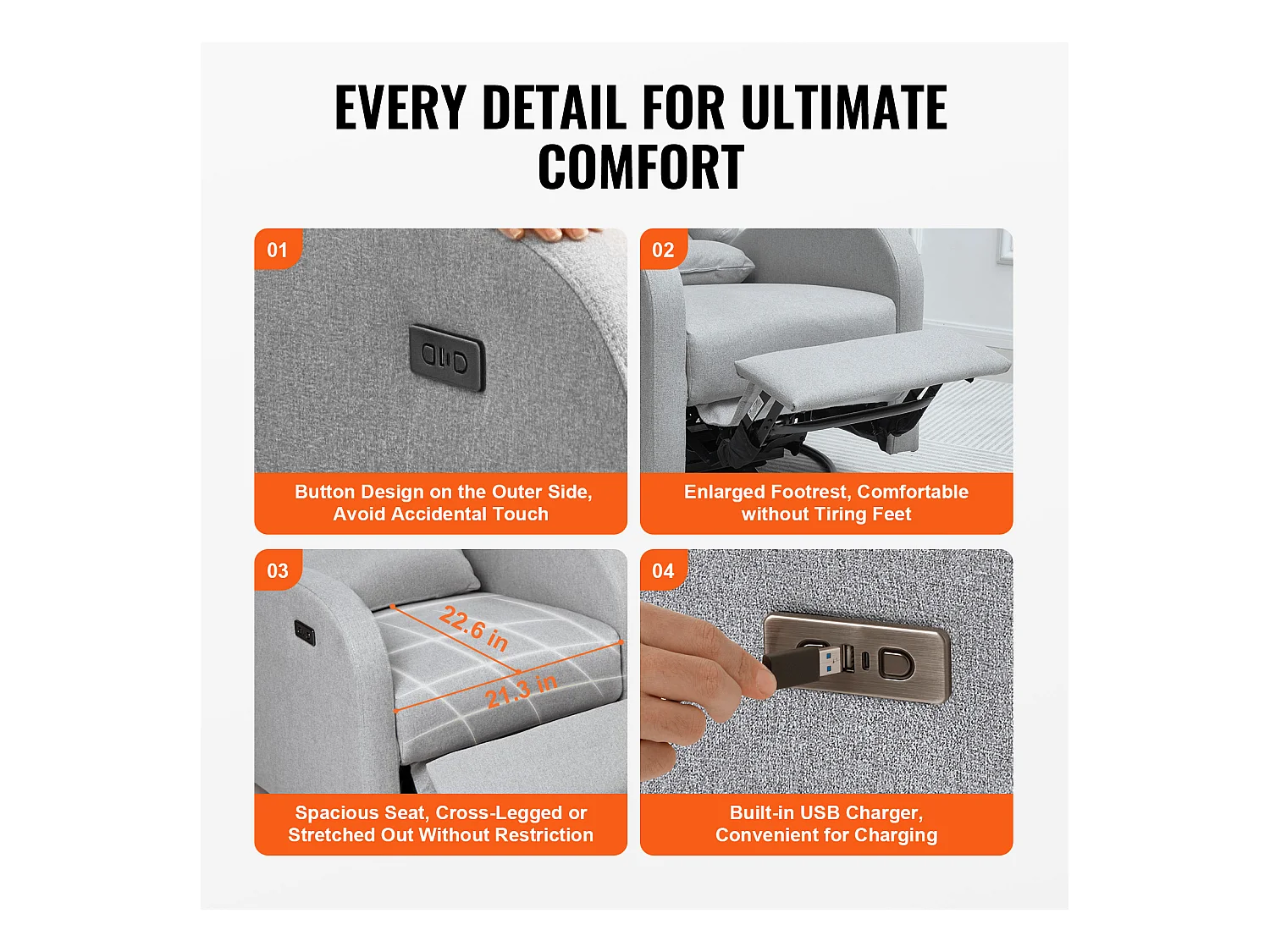 EVERY DETAIL FOR ULTIMATE COMFORT

01

Button Design on the Outer Side, Avoid Accidental Touch

02

Enlarged Footrest, Comfortable without Tiring Feet

03

22.6 in

21.3 in

Spacious Seat, Cross-Legged or Stretched Out Without Restriction

04

Built-in USB Charger, Convenient for Charging