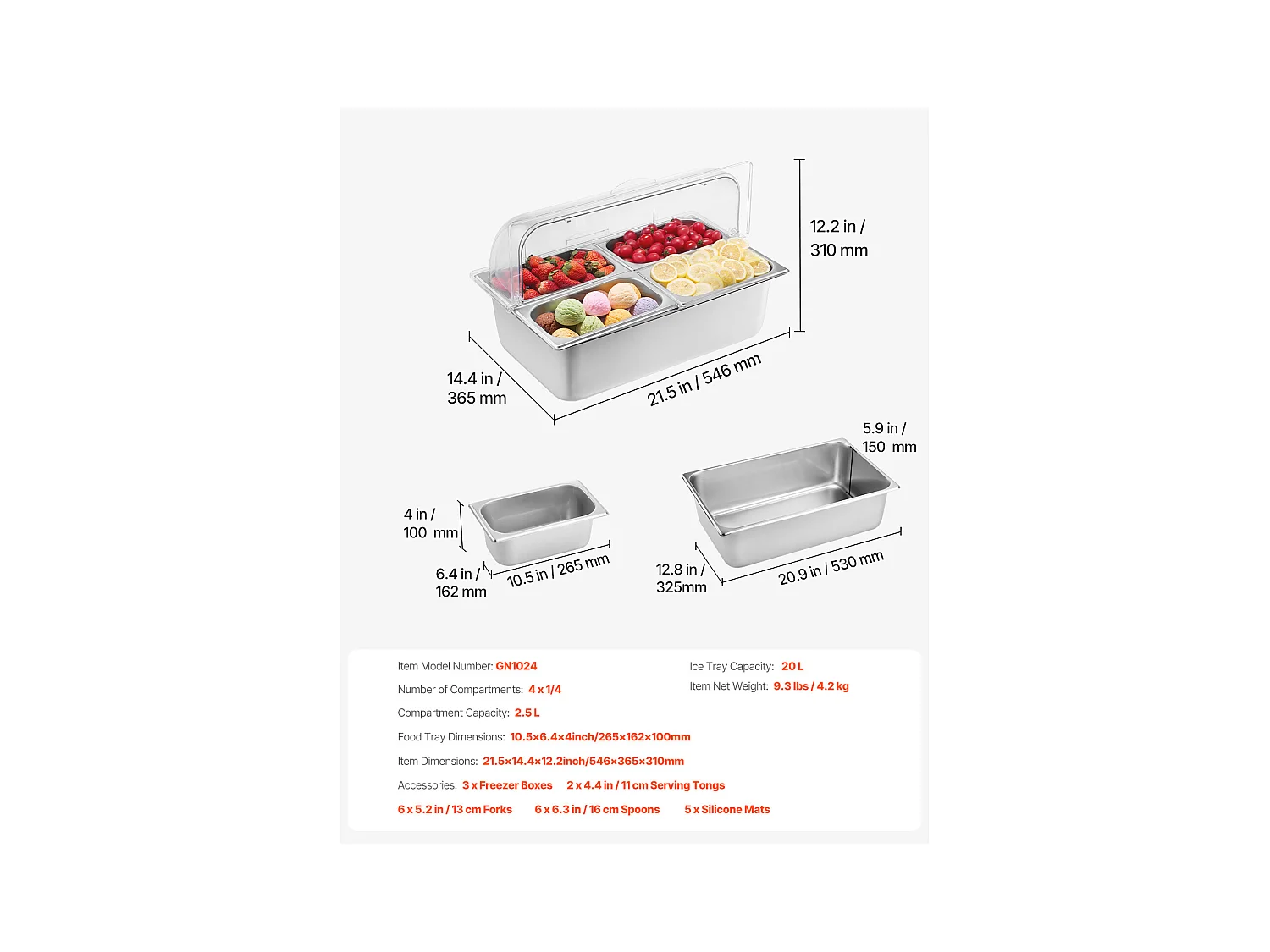 12.2 in / 310 mm

14.4 in / 365 mm

21.5 in / 546 mm

5.9 in / 150 mm

4 in / 100 mm

6.4 in / 162 mm

10.5 in / 265 mm

12.8 in / 325mm

20.9 in / 530 mm

Item Model Number: GN1024

Number of Compartments: 4 x 1/4

Compartment Capacity: 2.5 L

Food Tray Dimensions: 10.5×6.4×4inch/265×162×100mm

Item Dimensions: 21.5×14.4×12.2inch/546×365×310mm

Accessories: 3 x Freezer Boxes 2 x 4.4 in / 11 cm Serving Tongs

6 x 5.2 in / 13 cm Forks 6 x 6.3 in / 16 cm Spoons 5 x Silicone Mats

Ice Tray Capacity: 20 L

Item Net Weight: 9.3 lbs / 4.2 kg