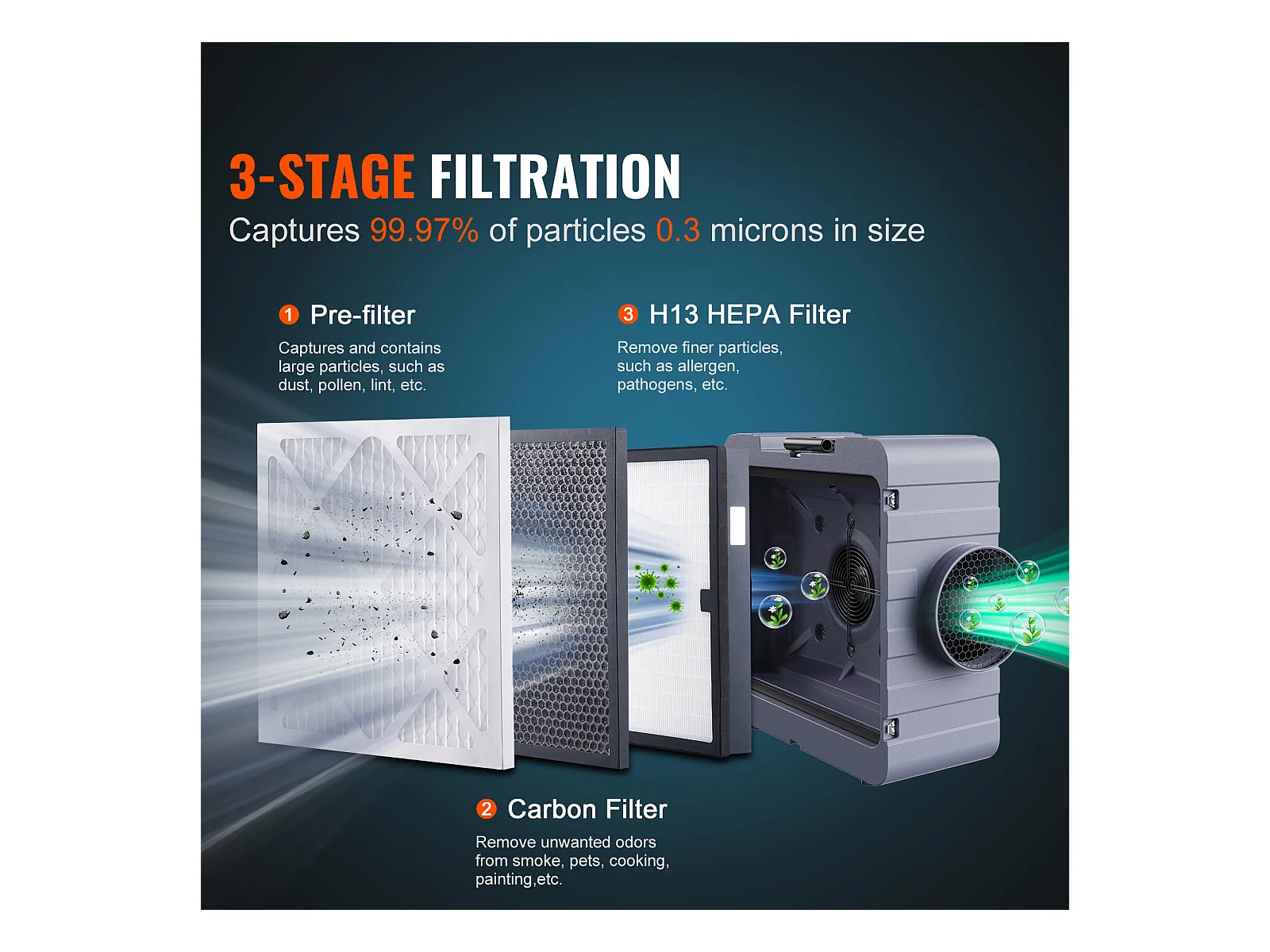 3-STAGE FILTRATION

Captures 99.97% of particles 0.3 microns in size

1 Pre-filter

Captures and contains large particles, such as dust, pollen, lint, etc.

3 H13 HEPA Filter

Remove finer particles, such as allergen, pathogens, etc.

2 Carbon Filter

Remove unwanted odors from smoke, pets, cooking, painting,etc.