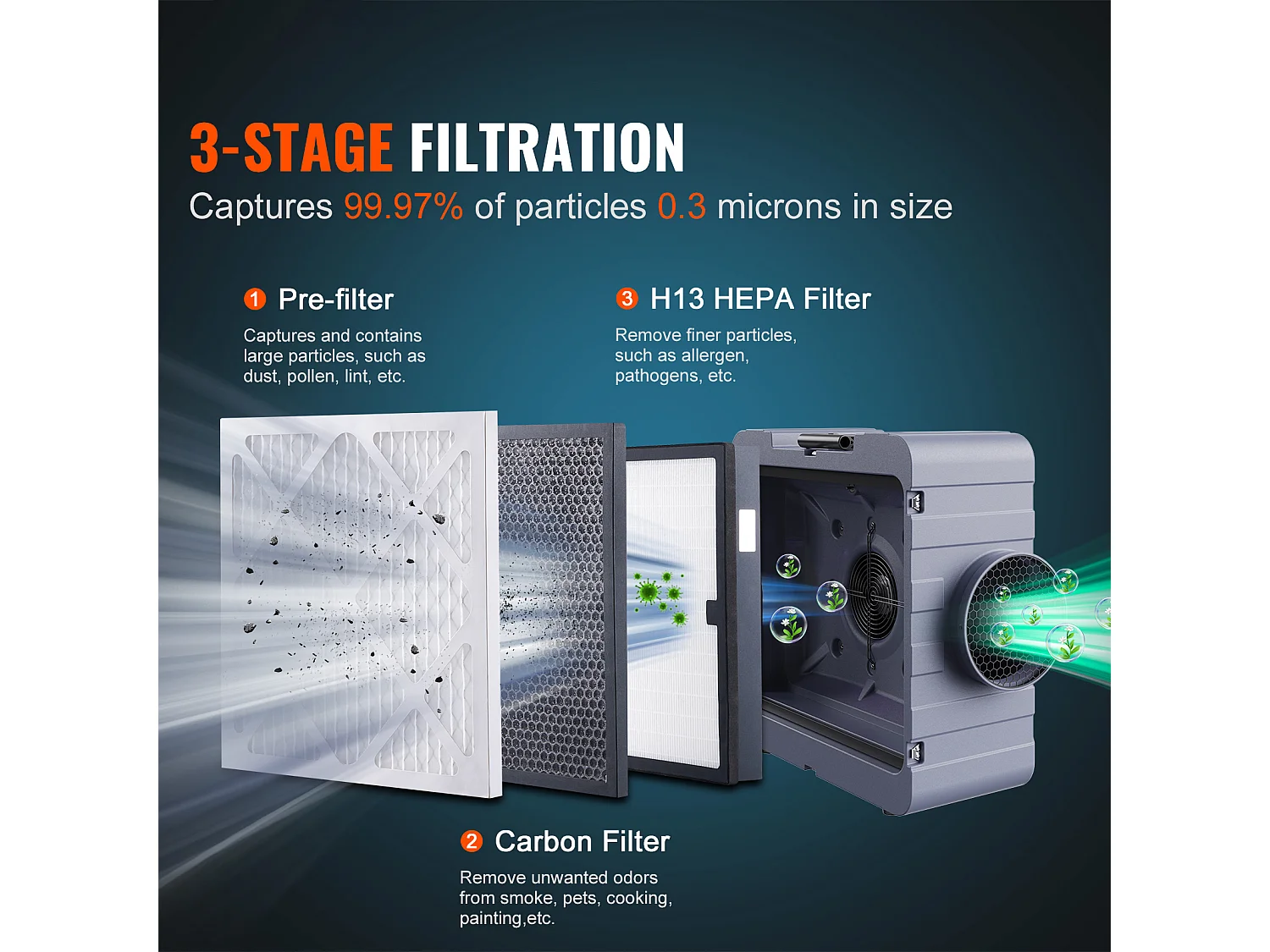 3-STAGE FILTRATION

Captures 99.97% of particles 0.3 microns in size

1 Pre-filter

Captures and contains large particles, such as dust, pollen, lint, etc.

3 H13 HEPA Filter

Remove finer particles, such as allergen, pathogens, etc.

2 Carbon Filter

Remove unwanted odors from smoke, pets, cooking, painting,etc.