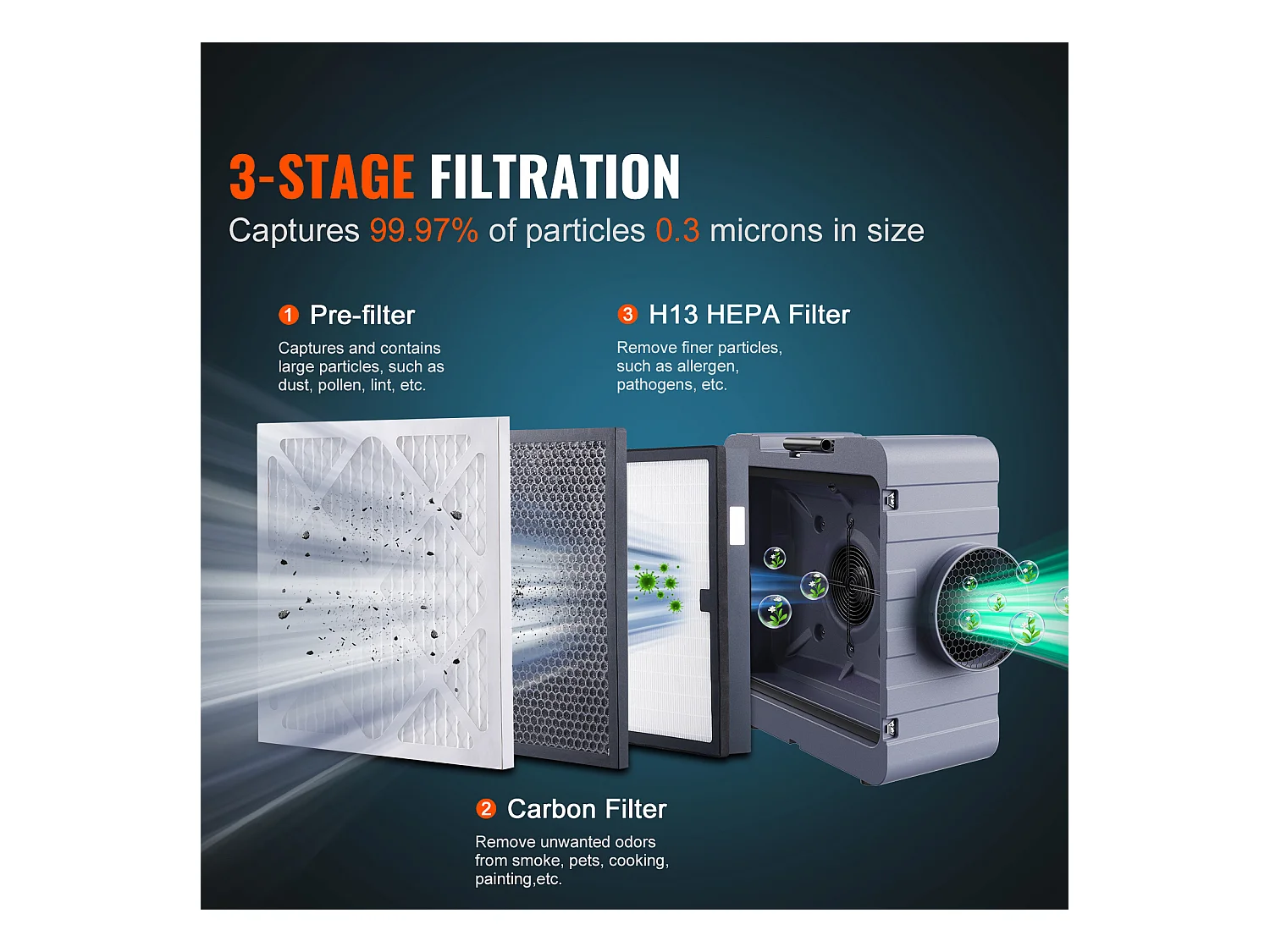 3-STAGE FILTRATION

Captures 99.97% of particles 0.3 microns in size

1 Pre-filter

Captures and contains large particles, such as dust, pollen, lint, etc.

3 H13 HEPA Filter

Remove finer particles, such as allergen, pathogens, etc.

2 Carbon Filter

Remove unwanted odors from smoke, pets, cooking, painting,etc.