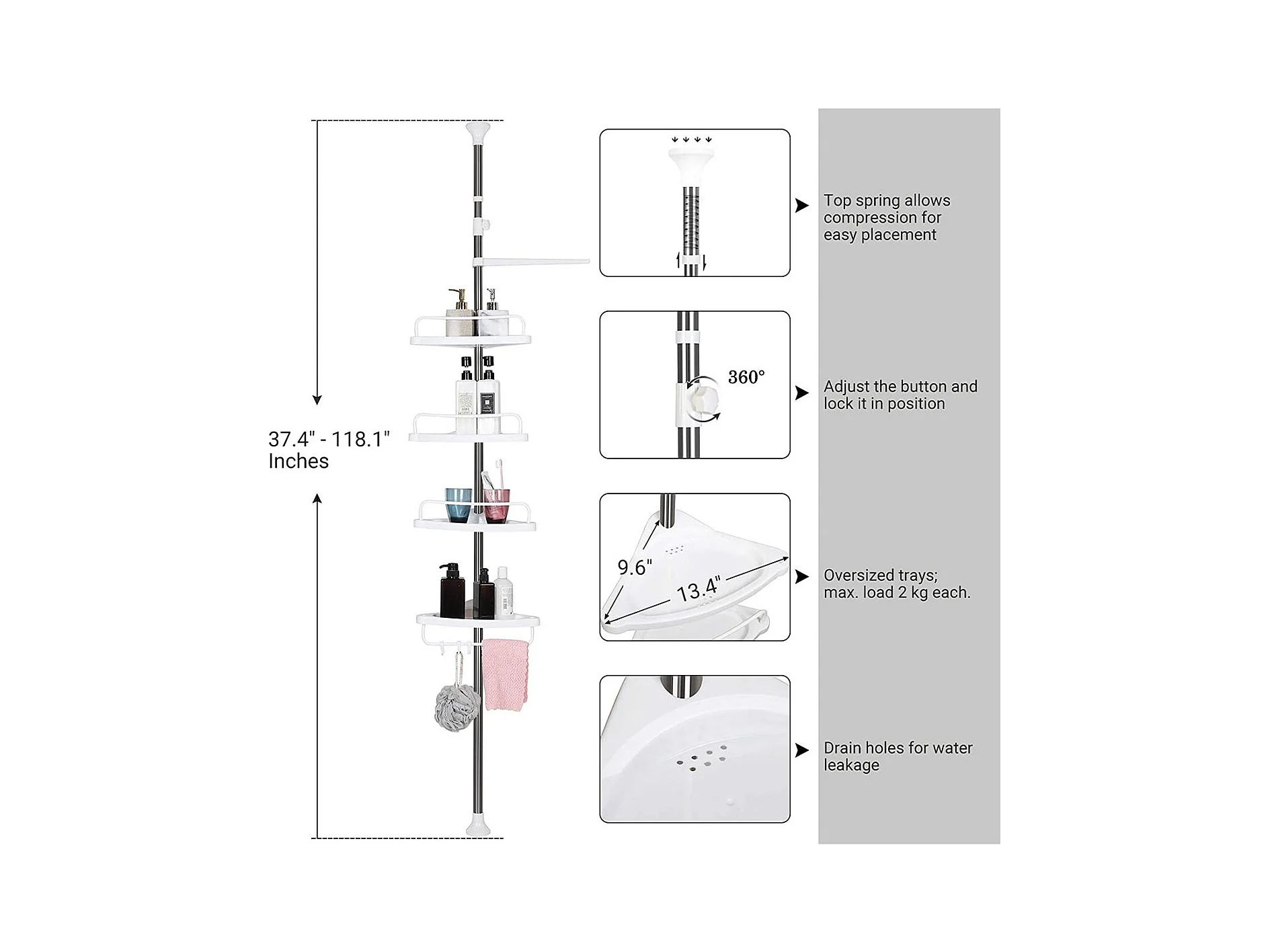 37.4" - 118.1" Inches

Top spring allows compression for easy placement

360°

Adjust the button and lock it in position

9.6"

13.4"

Oversized trays; max. load 2 kg each.

Drain holes for water leakage