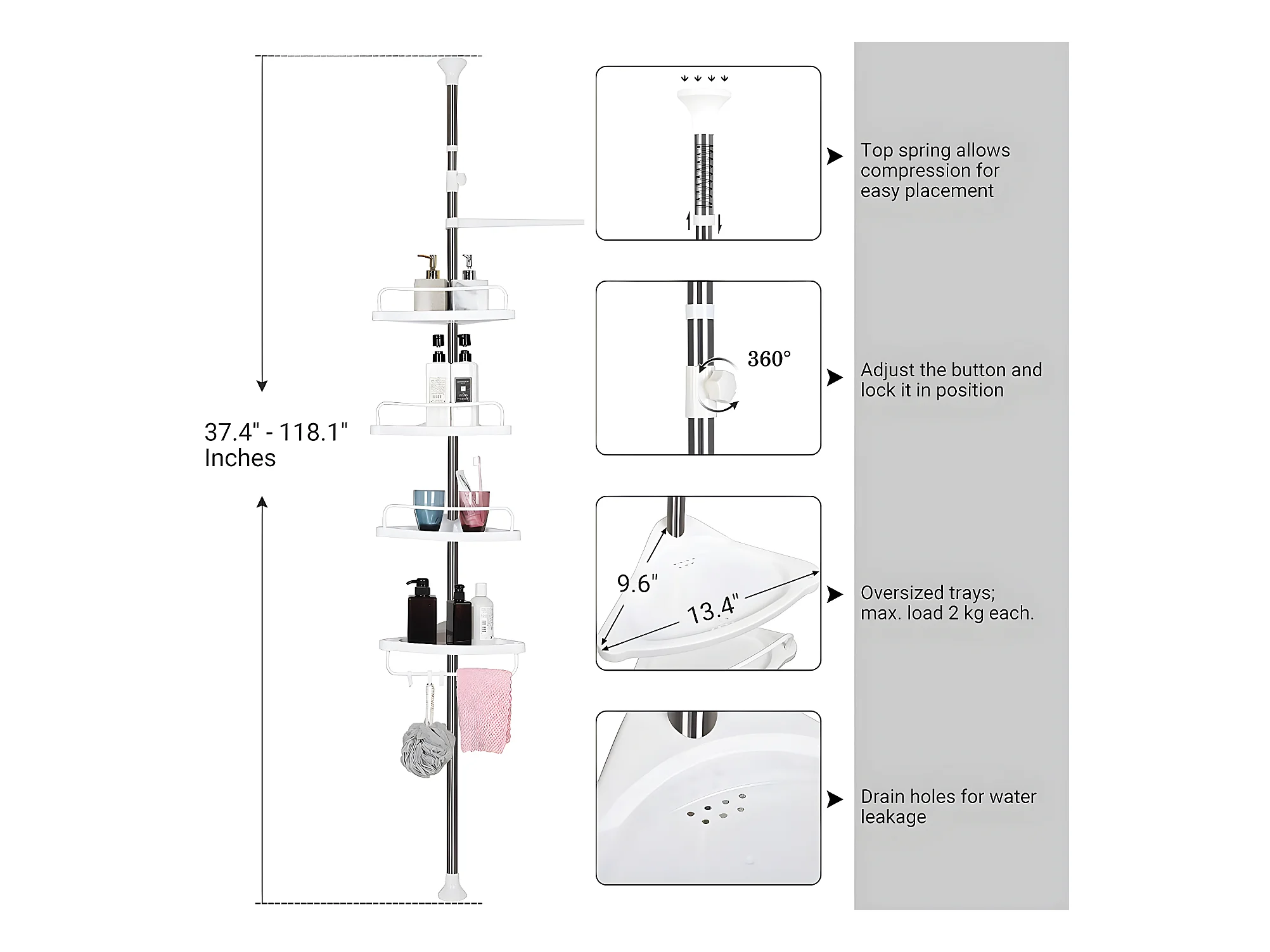 37.4" - 118.1"
Inches

Top spring allows compression for easy placement

360°

Adjust the button and lock it in position

9.6"

13.4"

Oversized trays; max. load 2 kg each.

Drain holes for water leakage