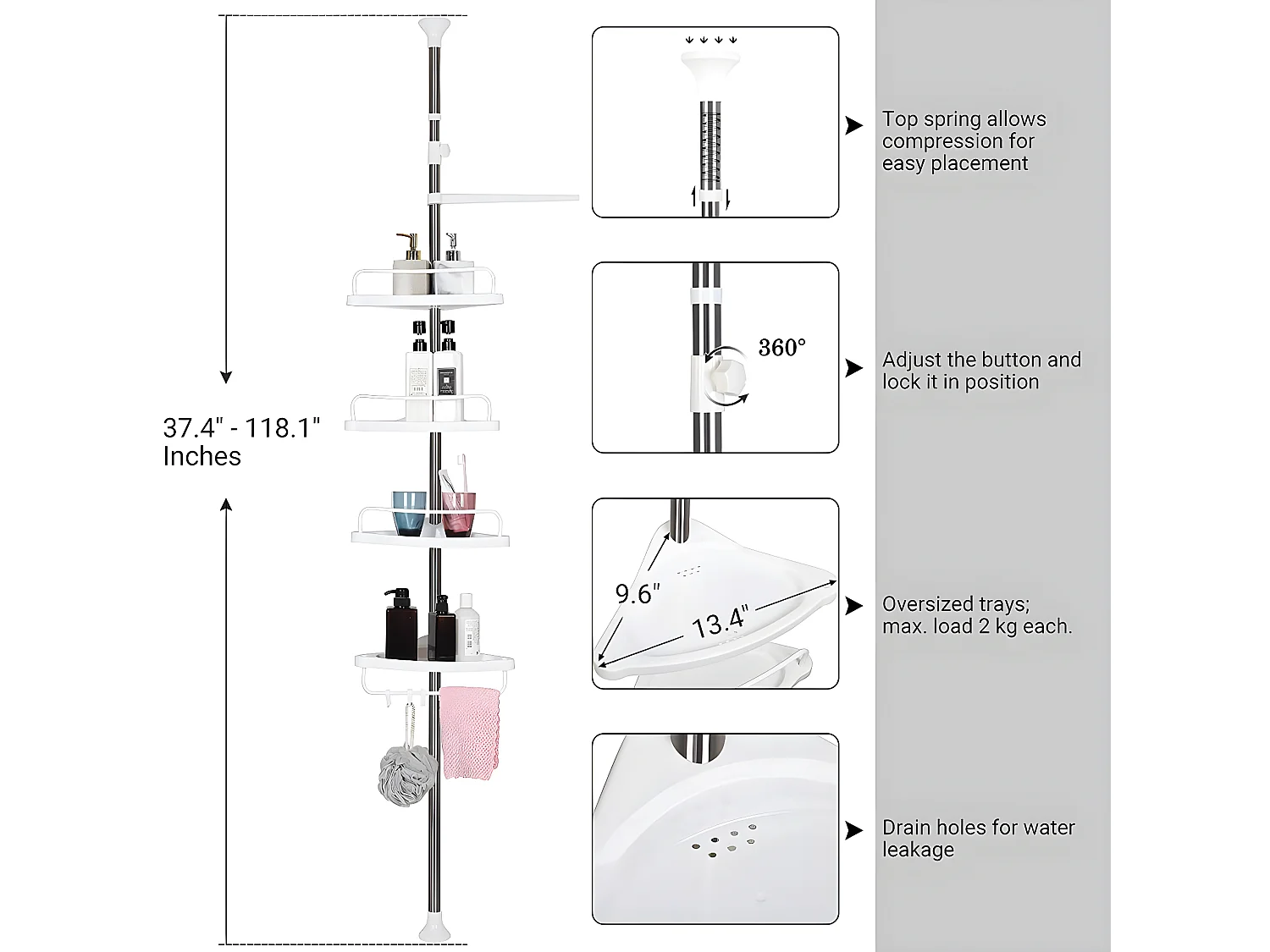 37.4" - 118.1"
Inches

Top spring allows compression for easy placement

360°

Adjust the button and lock it in position

9.6"

13.4"

Oversized trays; max. load 2 kg each.

Drain holes for water leakage