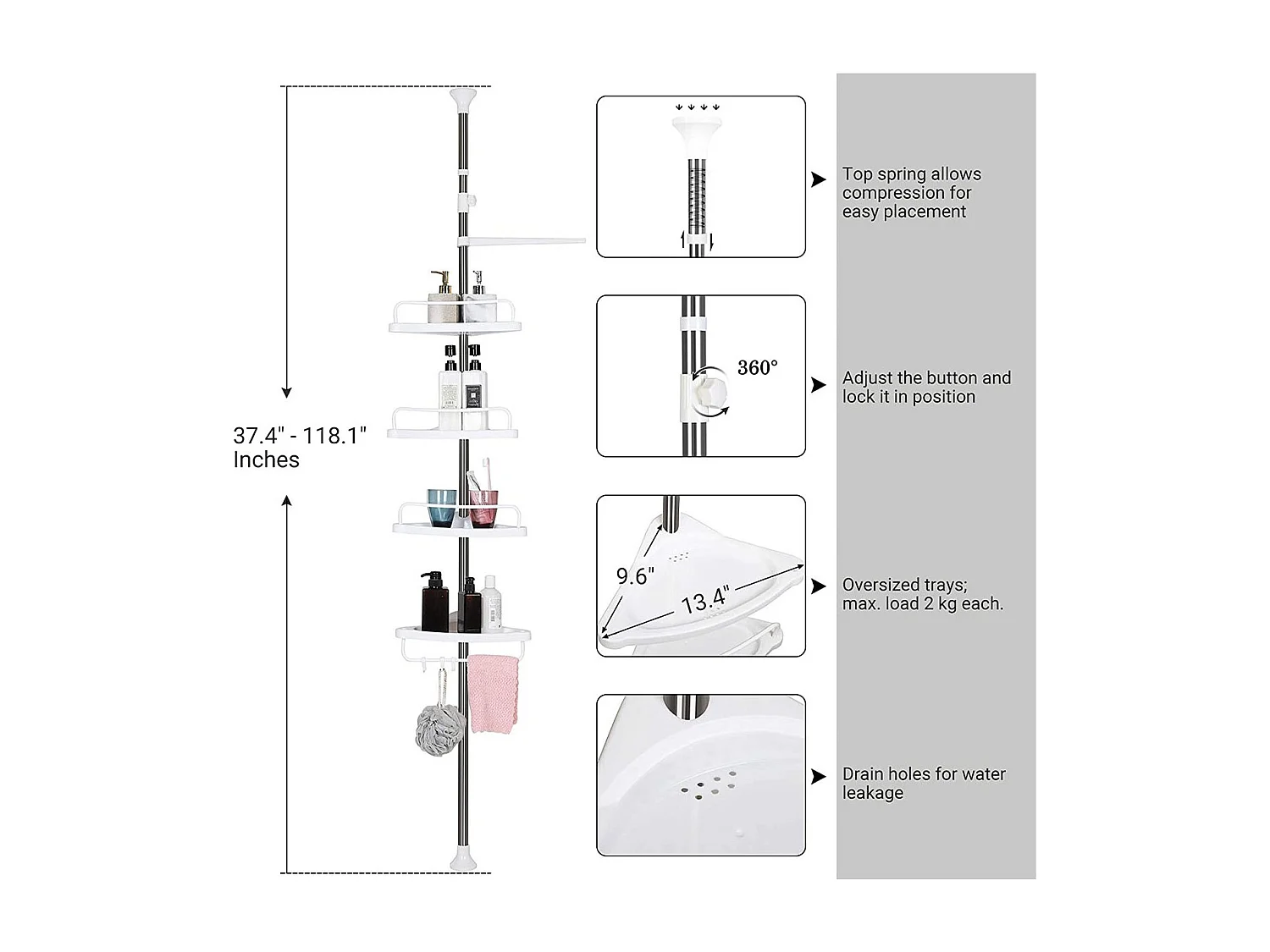 37.4" - 118.1"
Inches

Top spring allows compression for easy placement

360°

Adjust the button and lock it in position

9.6"

13.4"

Oversized trays; max. load 2 kg each.

Drain holes for water leakage