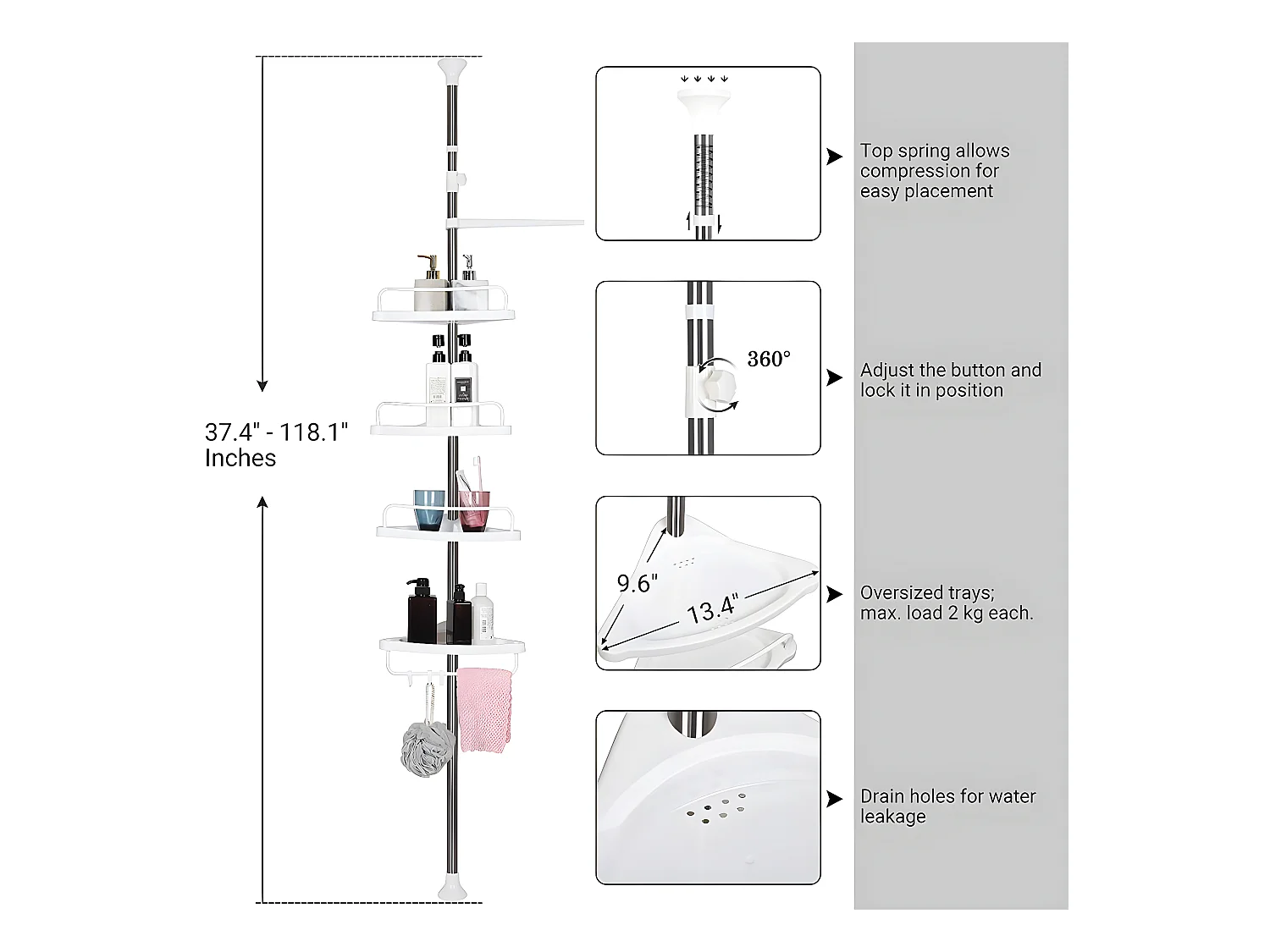 37.4" - 118.1"
Inches

Top spring allows compression for easy placement

360°

Adjust the button and lock it in position

9.6"

13.4"

Oversized trays; max. load 2 kg each.

Drain holes for water leakage