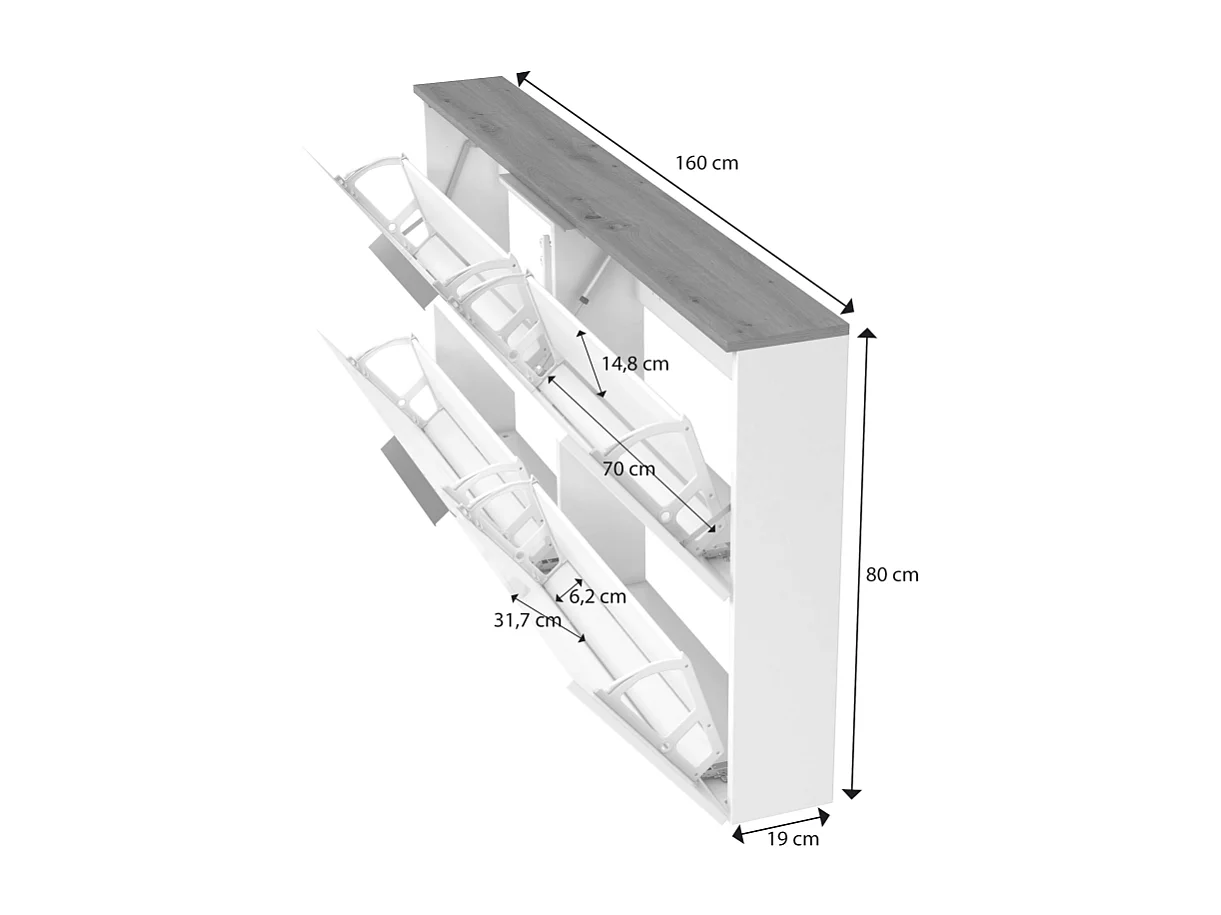 160 cm

14,8 cm

70 cm

80 cm

6,2 cm

31,7 cm

19 cm