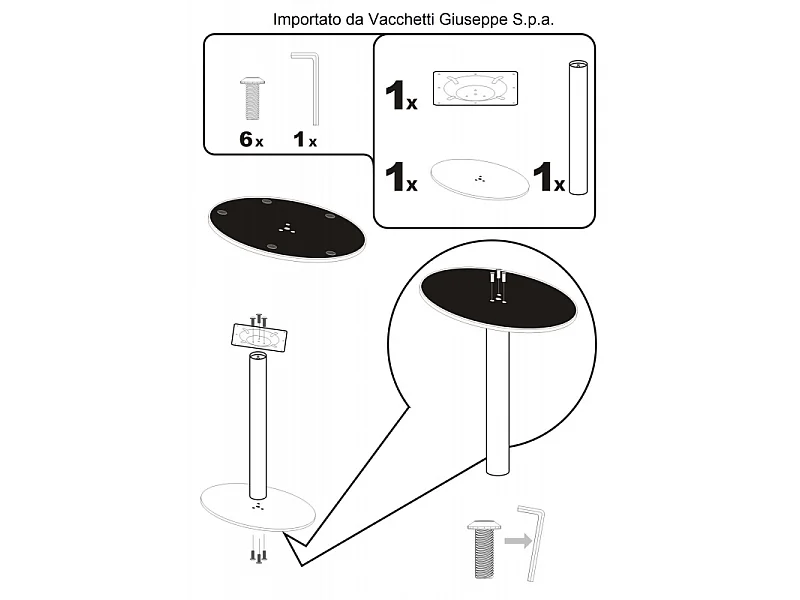 Importato da Vacchetti Giuseppe S.p.a.

6x 1x

1x

1x 1x