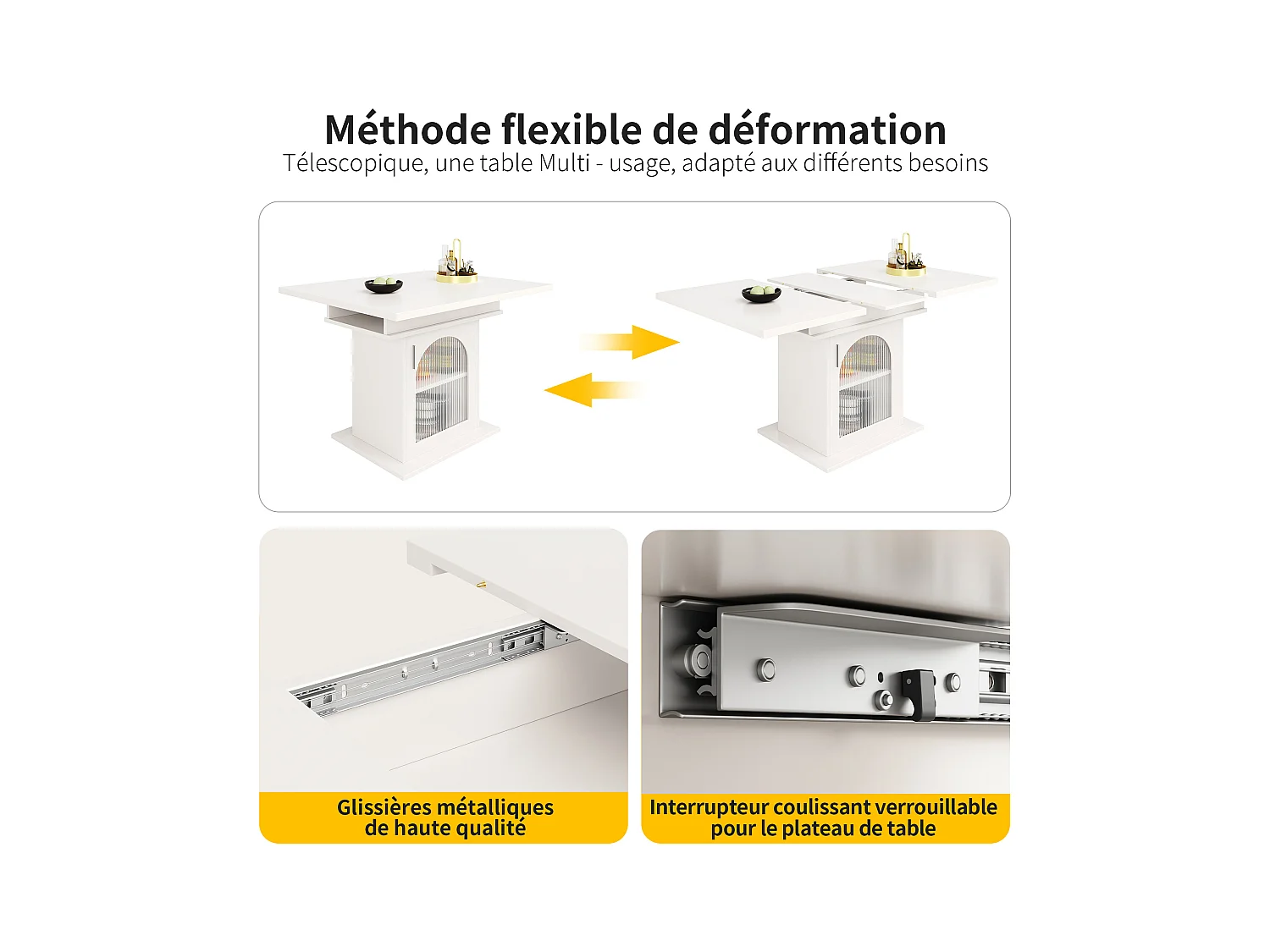 Méthode flexible de déformation

Télescopique, une table Multi - usage, adapté aux différents besoins

Glissières métalliques de haute qualité

Interrupteur coulissant verrouillable pour le plateau de table