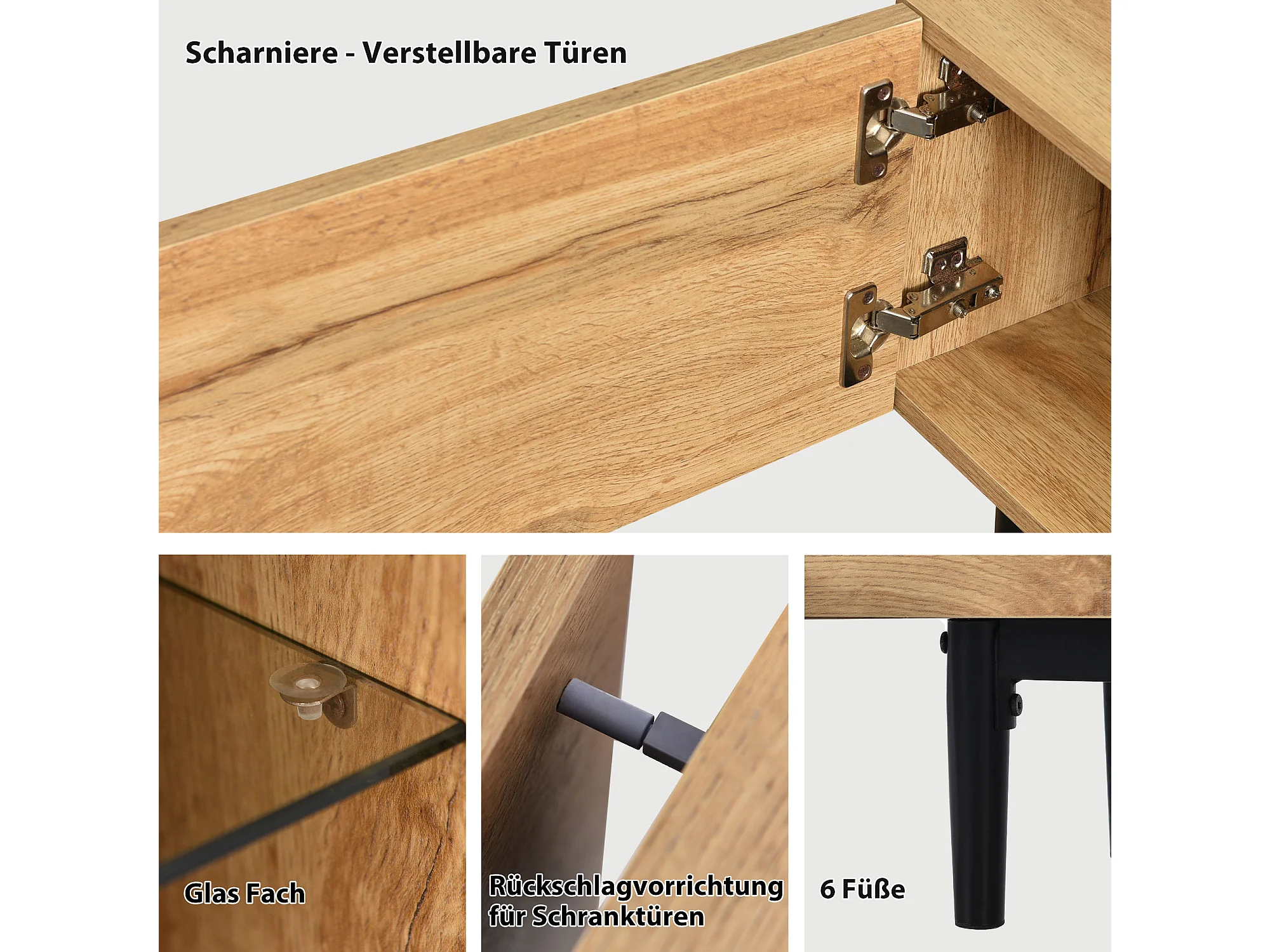 Scharniere - Verstellbare Türen

Glas Fach

Rückschlagvorrichtung für Schranktüren

6 Füße