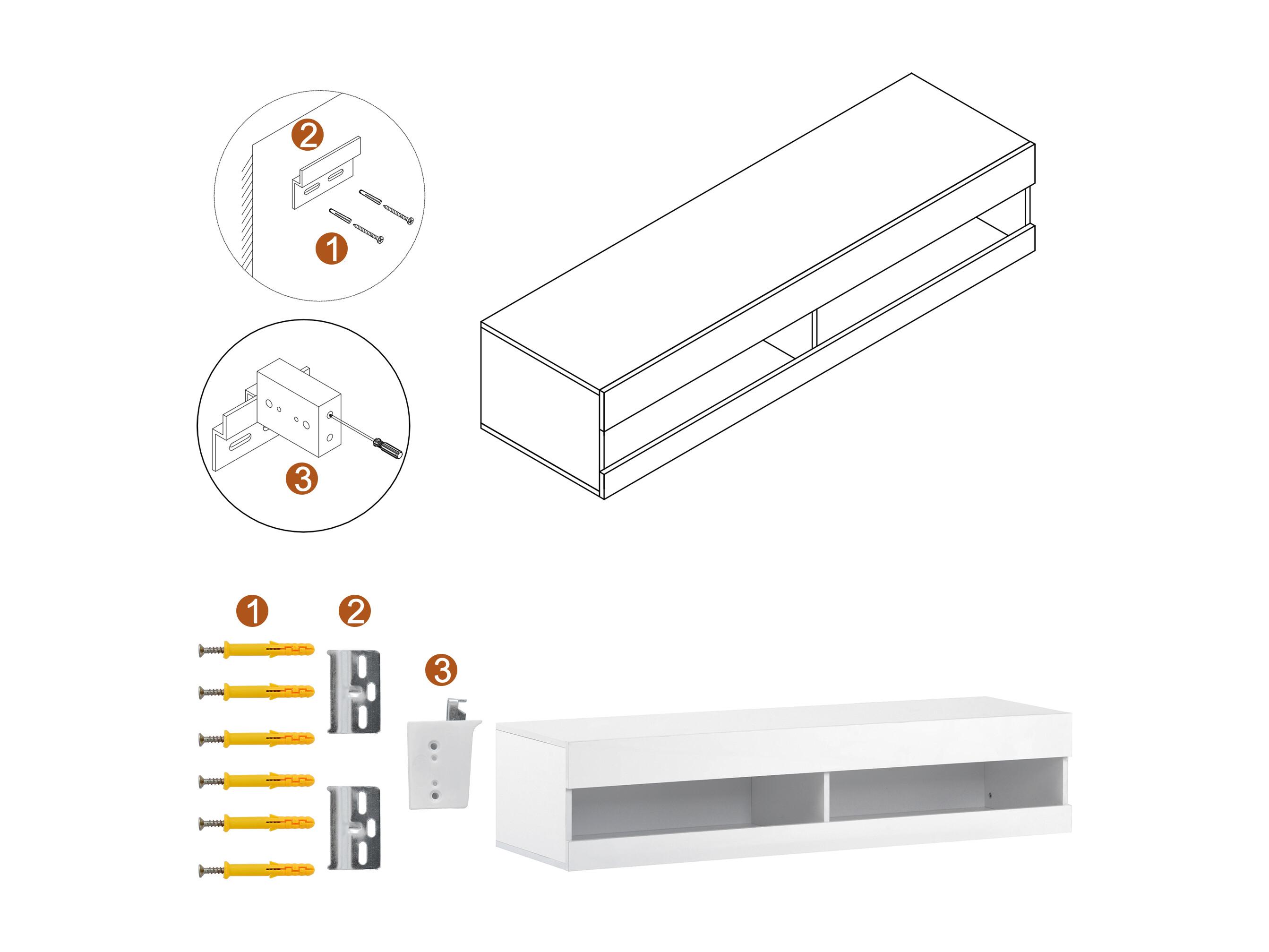 2
1
3
1
2
3