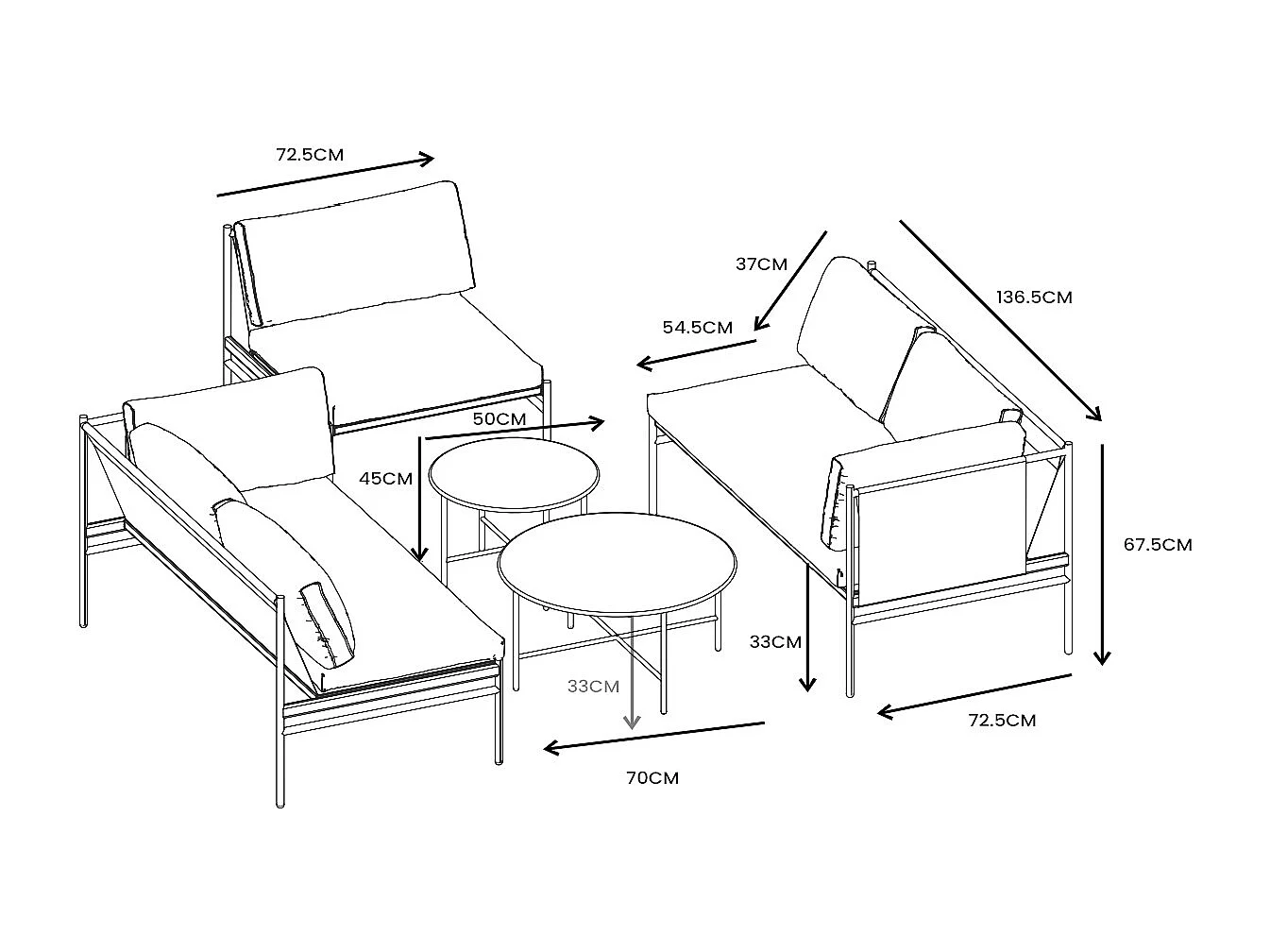 72.5CM

37CM

136.5CM

54.5CM

50CM

45CM

67.5CM

33CM

33CM

72.5CM

70CM