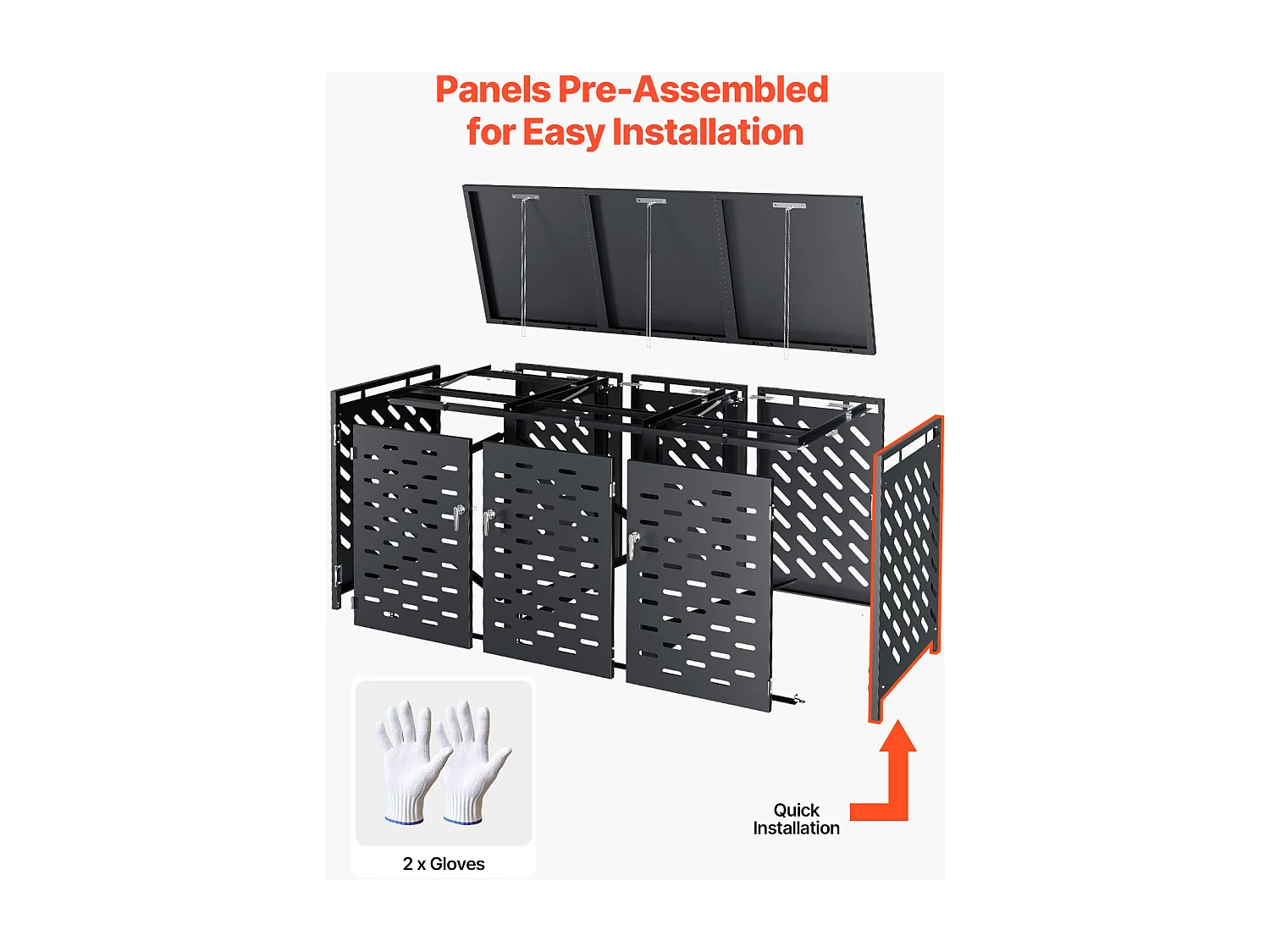 Panels Pre-Assembled for Easy Installation

2 x Gloves

Quick Installation