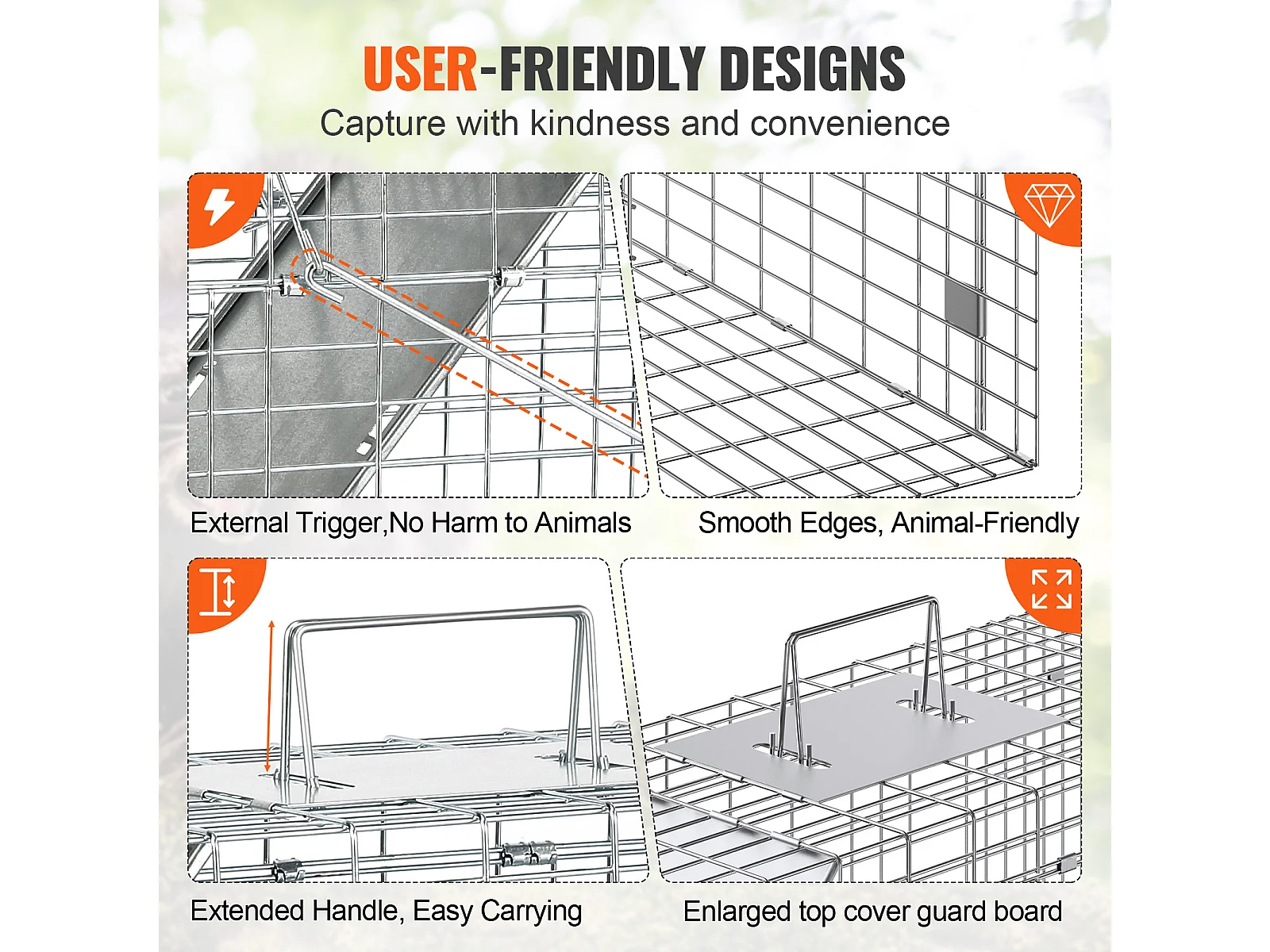 USER-FRIENDLY DESIGNS
Capture with kindness and convenience

External Trigger,No Harm to Animals

Smooth Edges, Animal-Friendly

Extended Handle, Easy Carrying

Enlarged top cover guard board