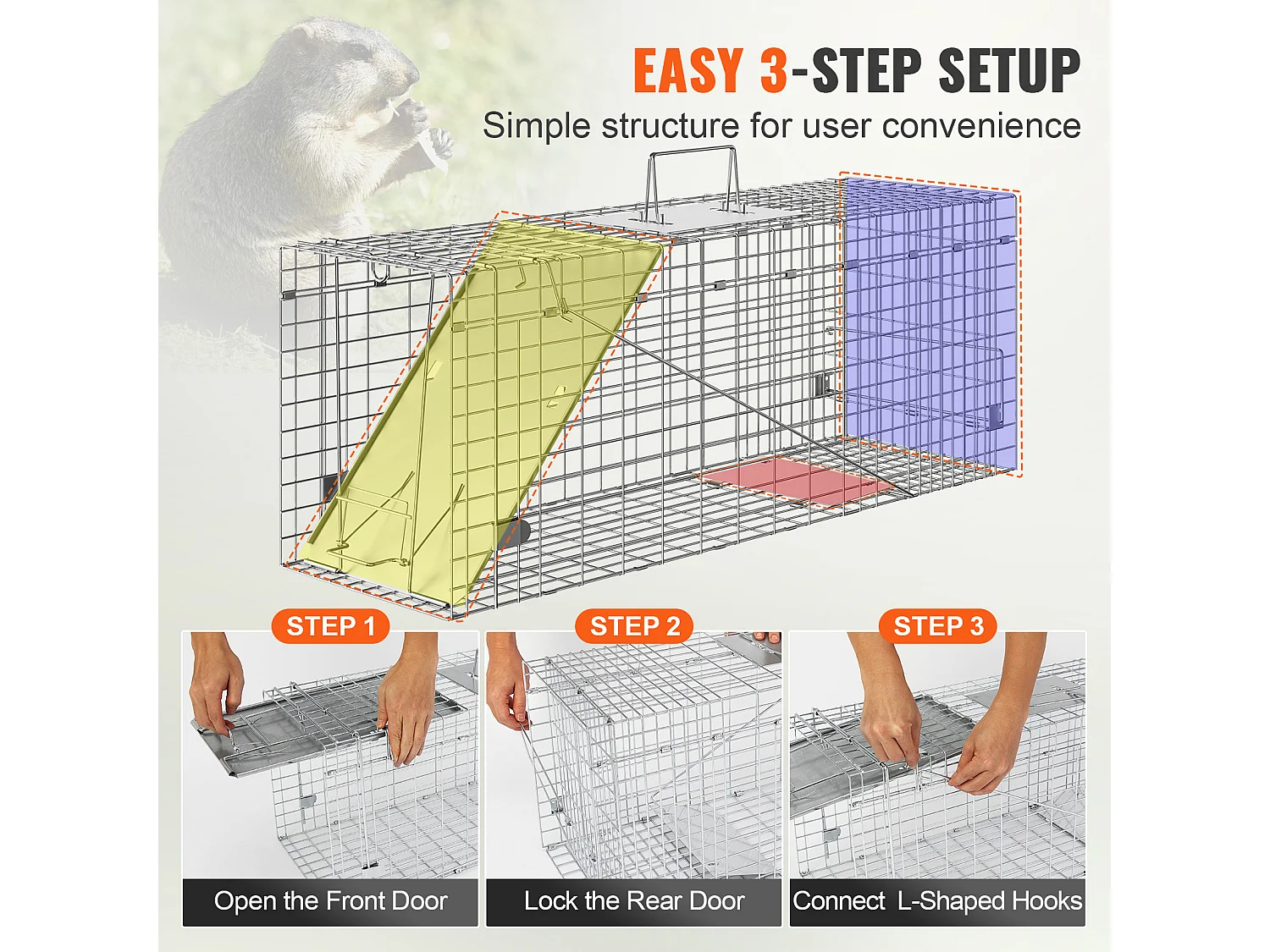 EASY 3-STEP SETUP
Simple structure for user convenience

STEP 1
Open the Front Door

STEP 2
Lock the Rear Door

STEP 3
Connect L-Shaped Hooks