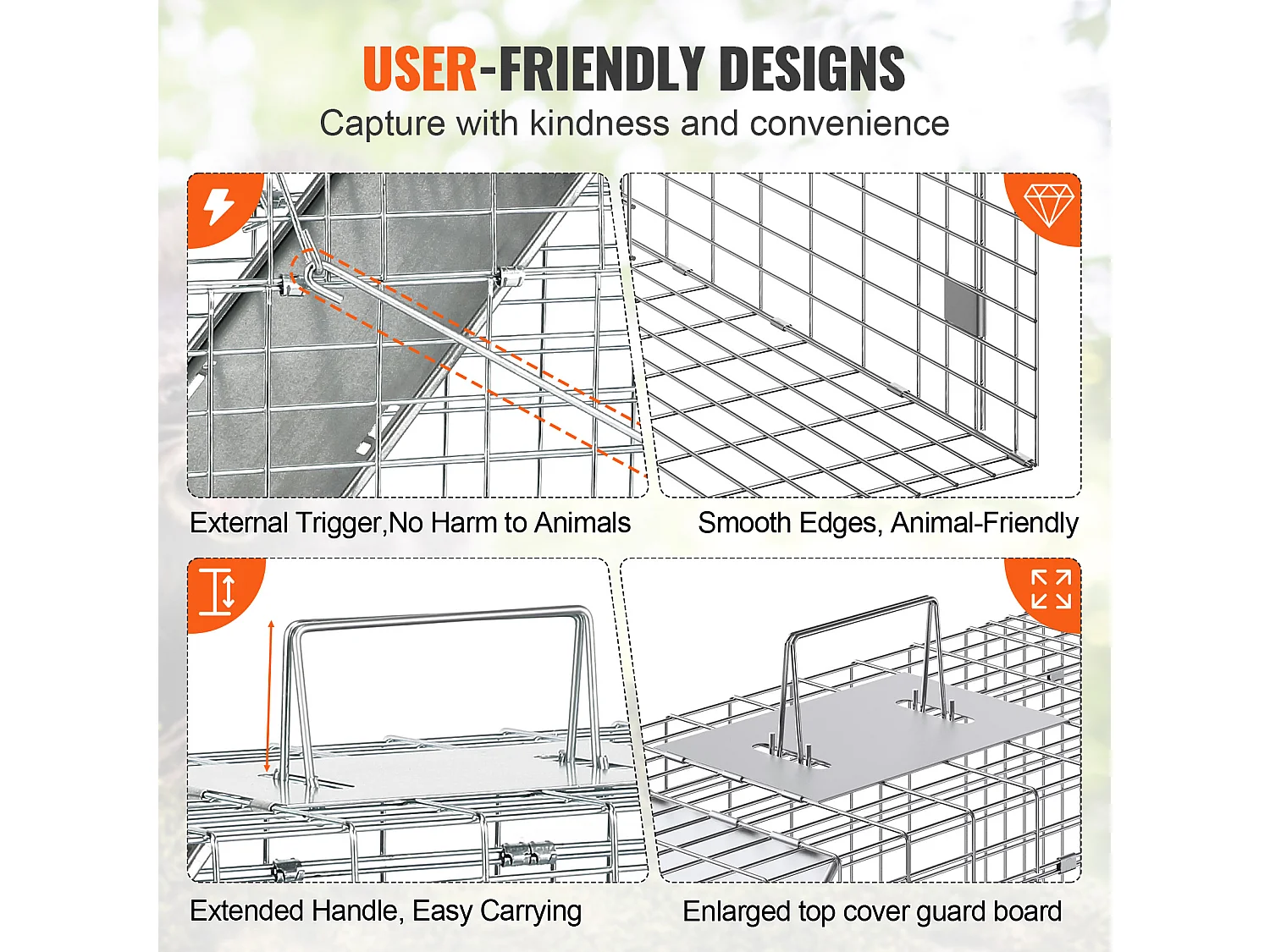 USER-FRIENDLY DESIGNS
Capture with kindness and convenience

External Trigger,No Harm to Animals

Smooth Edges, Animal-Friendly

Extended Handle, Easy Carrying

Enlarged top cover guard board