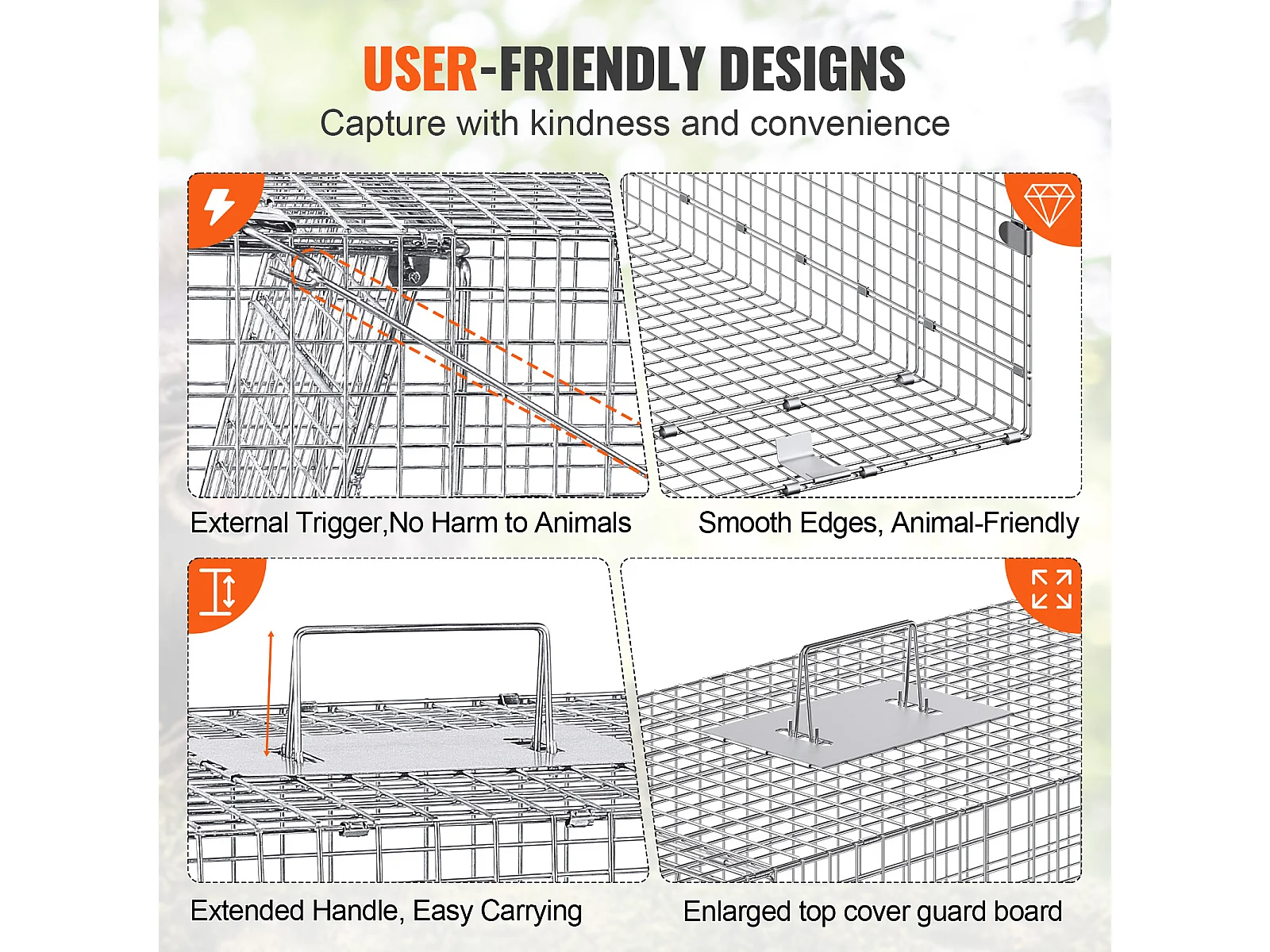 USER-FRIENDLY DESIGNS
Capture with kindness and convenience

External Trigger,No Harm to Animals

Smooth Edges, Animal-Friendly

Extended Handle, Easy Carrying

Enlarged top cover guard board