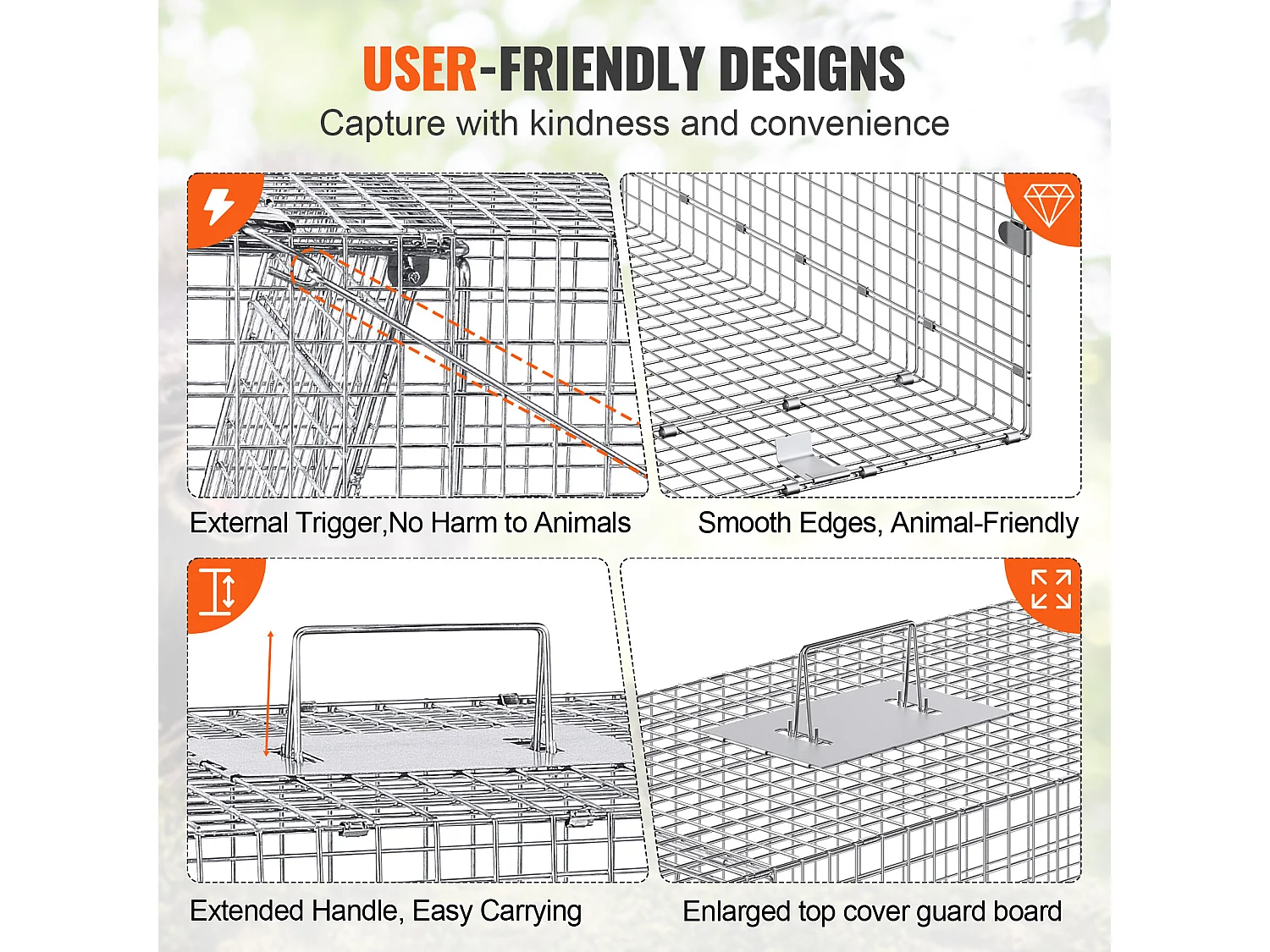 USER-FRIENDLY DESIGNS
Capture with kindness and convenience

External Trigger,No Harm to Animals

Smooth Edges, Animal-Friendly

Extended Handle, Easy Carrying

Enlarged top cover guard board