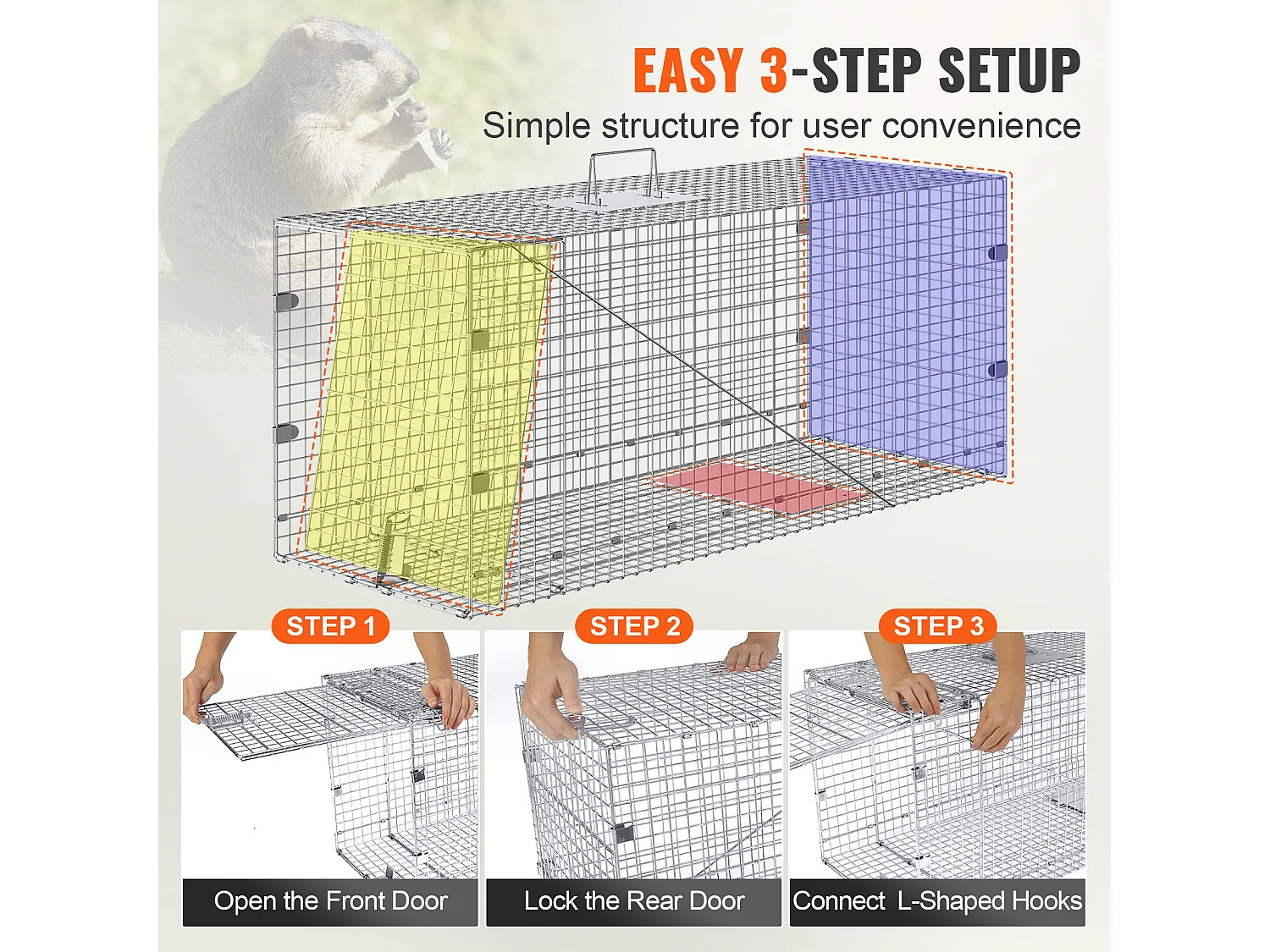 EASY 3-STEP SETUP
Simple structure for user convenience

STEP 1
Open the Front Door

STEP 2
Lock the Rear Door

STEP 3
Connect L-Shaped Hooks