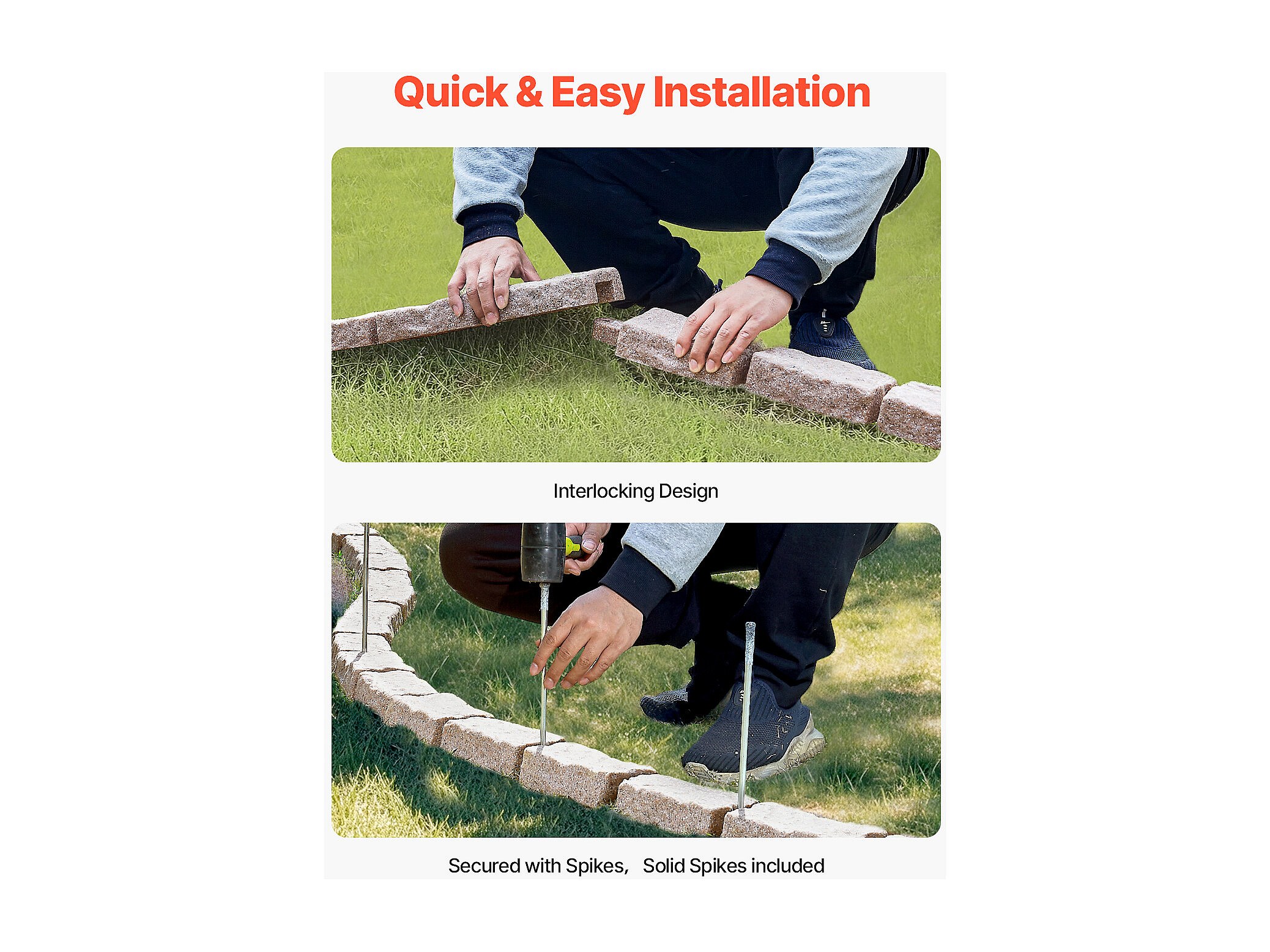 Quick & Easy Installation

Interlocking Design

Secured with Spikes,  Solid Spikes included